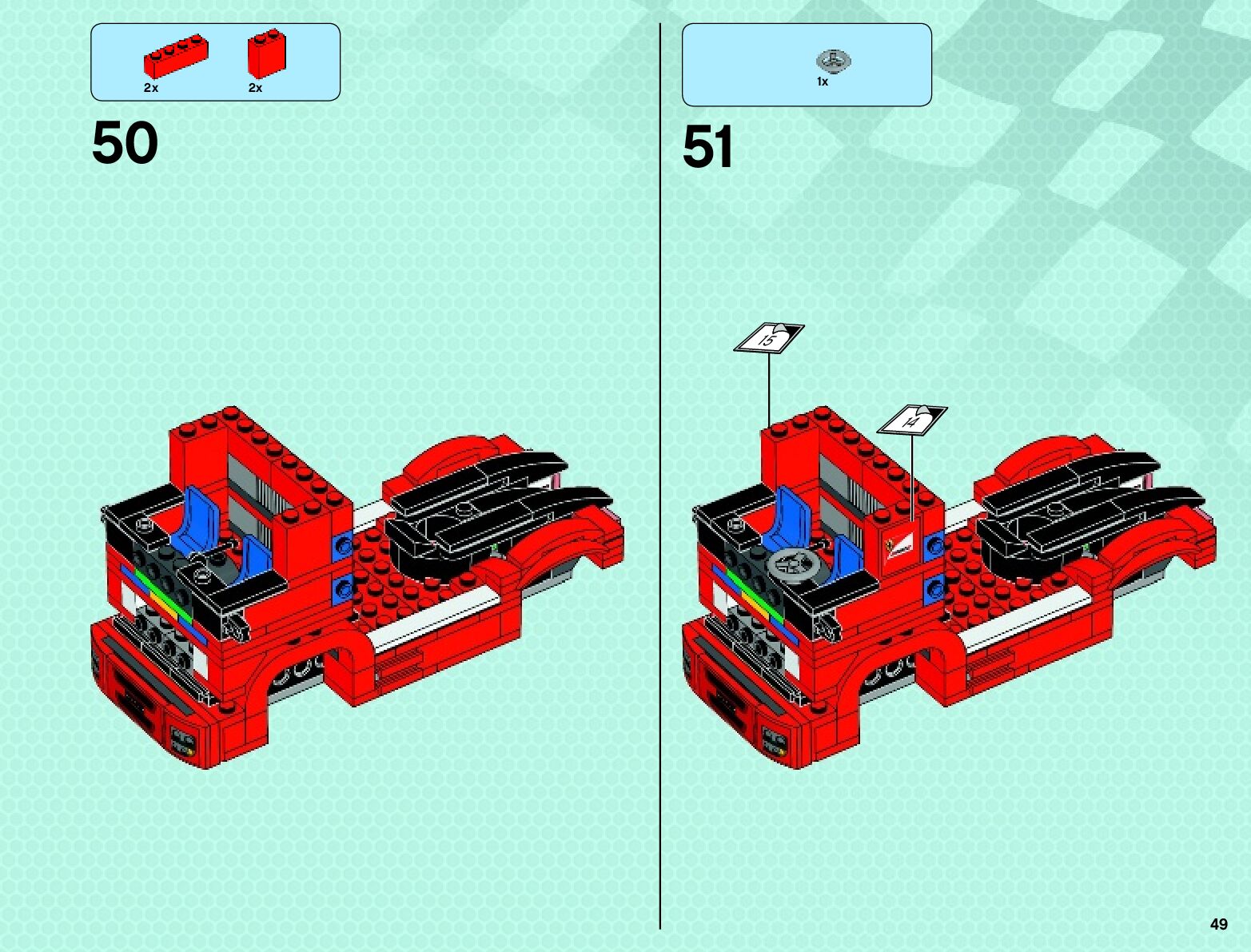 2x
2x

50

1x

51

15

14

49