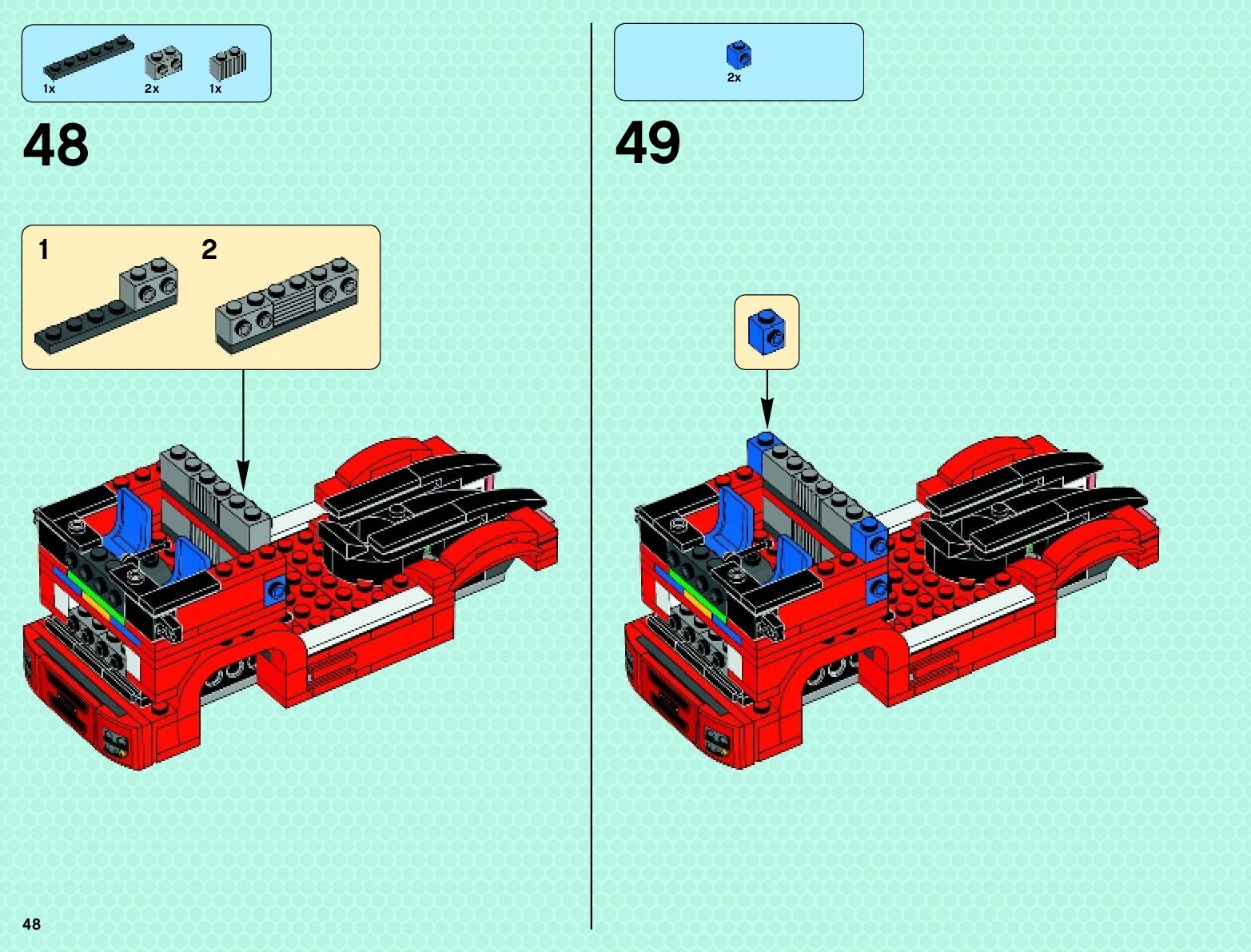 1x 2x 1x

48

1 2

2x

49

48