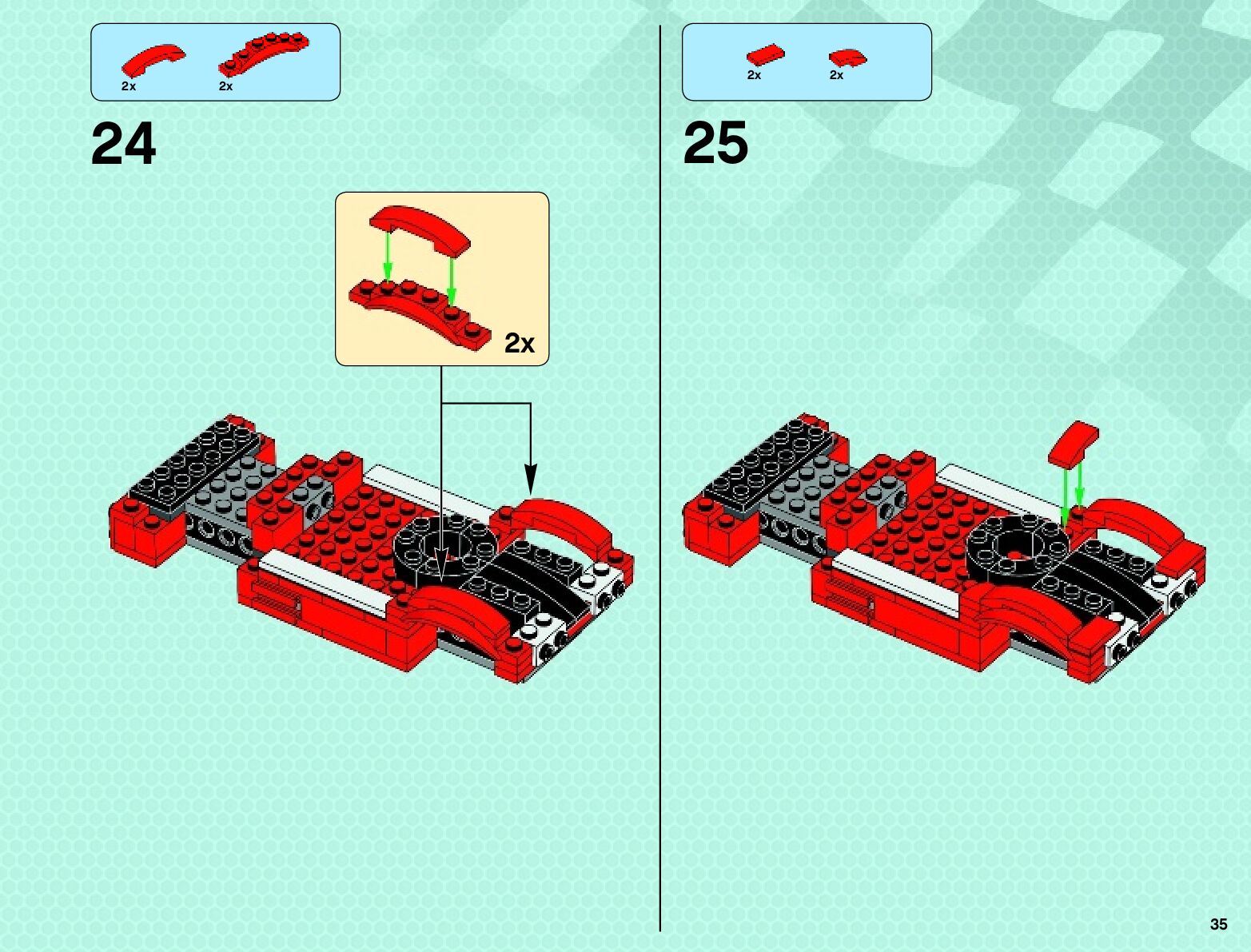 2x 2x

24

2x

2x 2x

25

35