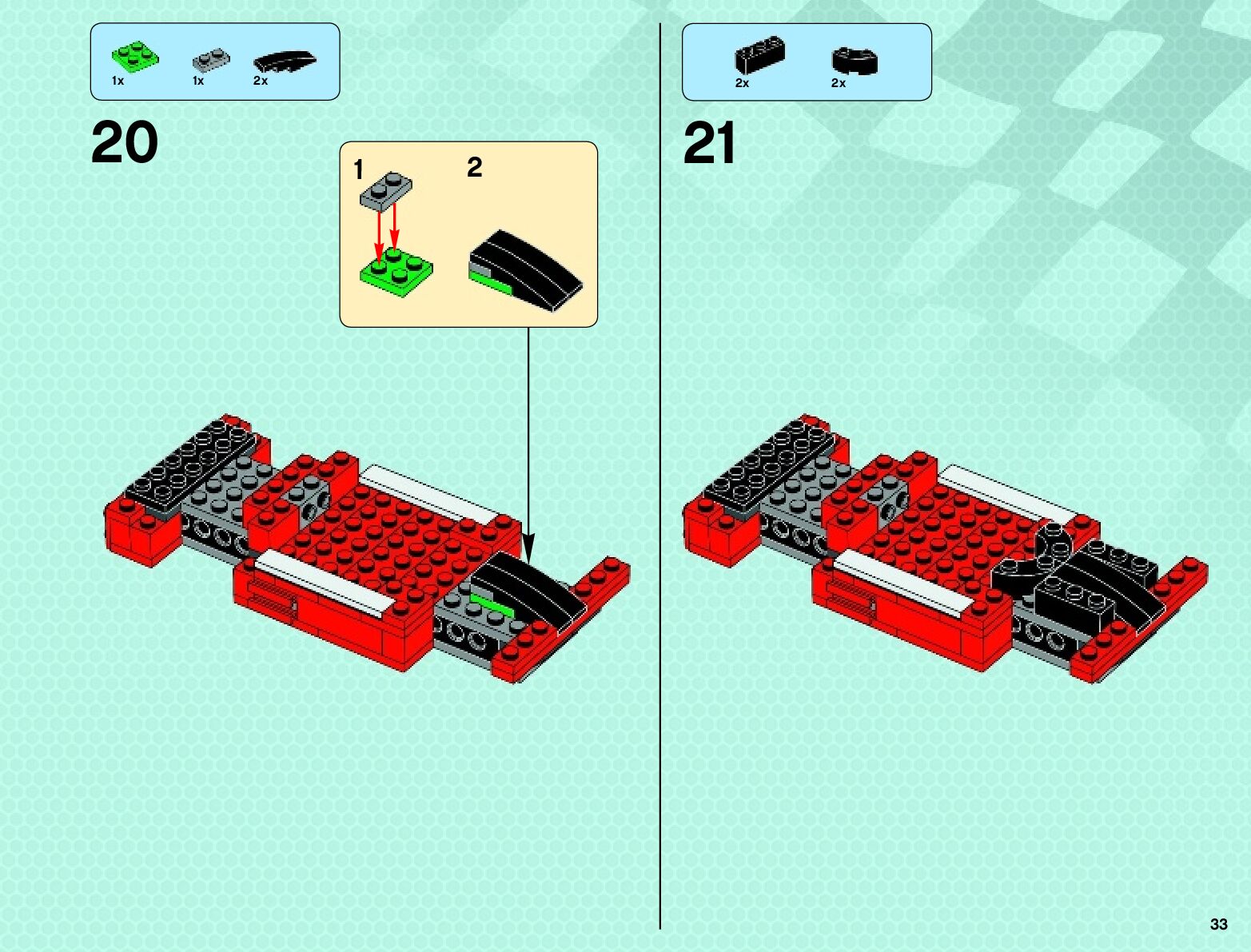 1x 1x 2x

20

1

2

2x 2x

21

33