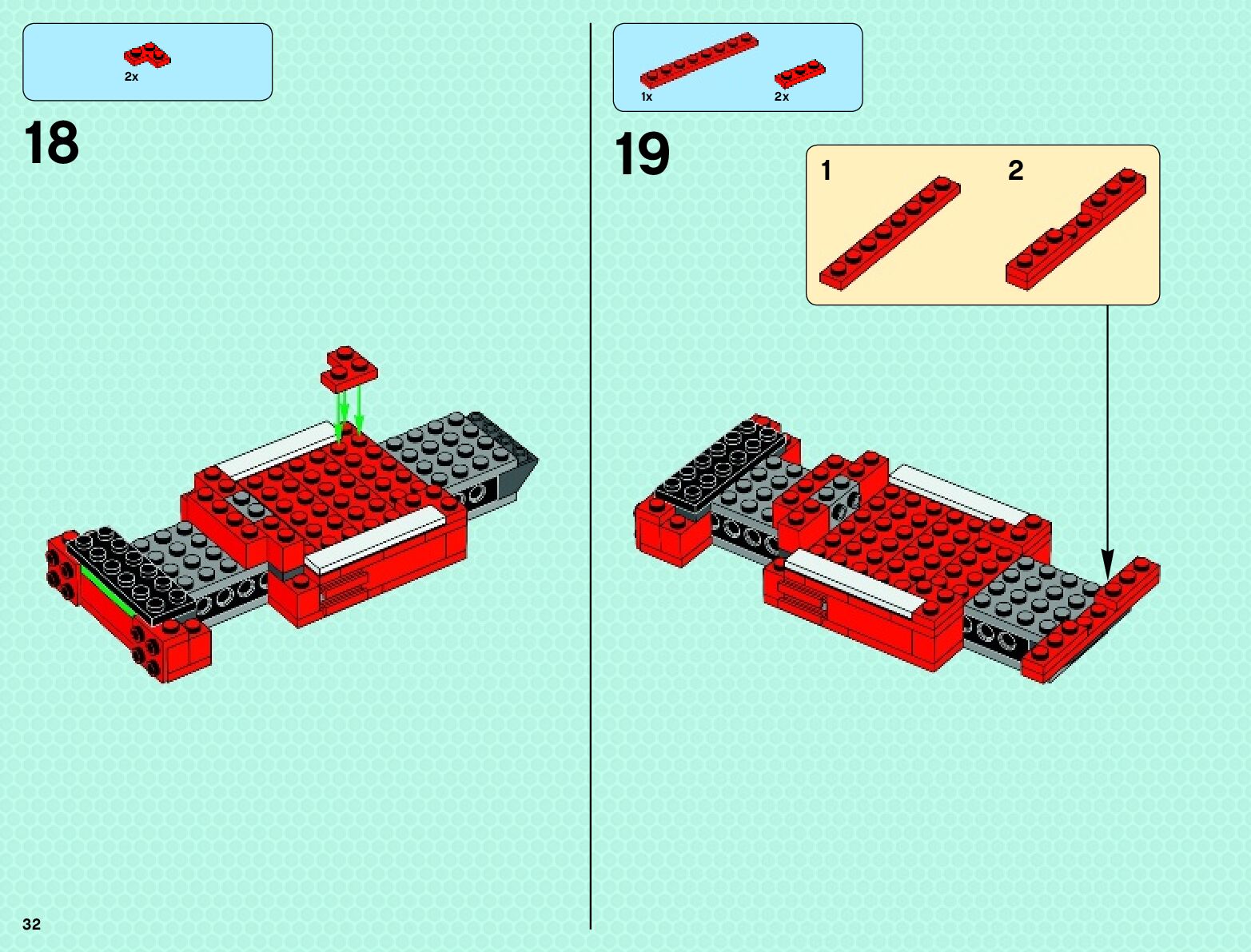 2x

18

1x

2x

19

1

2

32