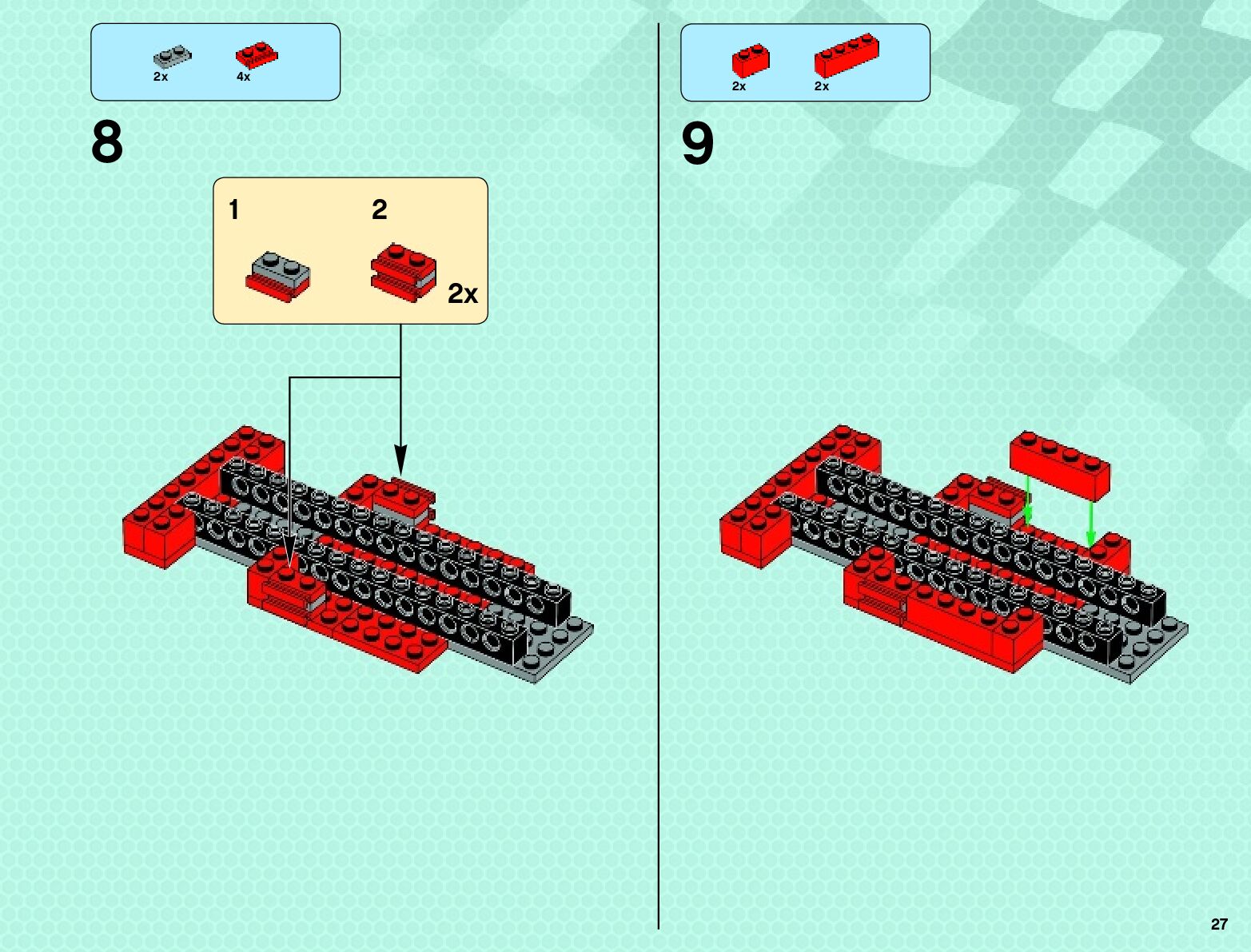 2x 4x

8

1 2

2x

2x 2x

9

27