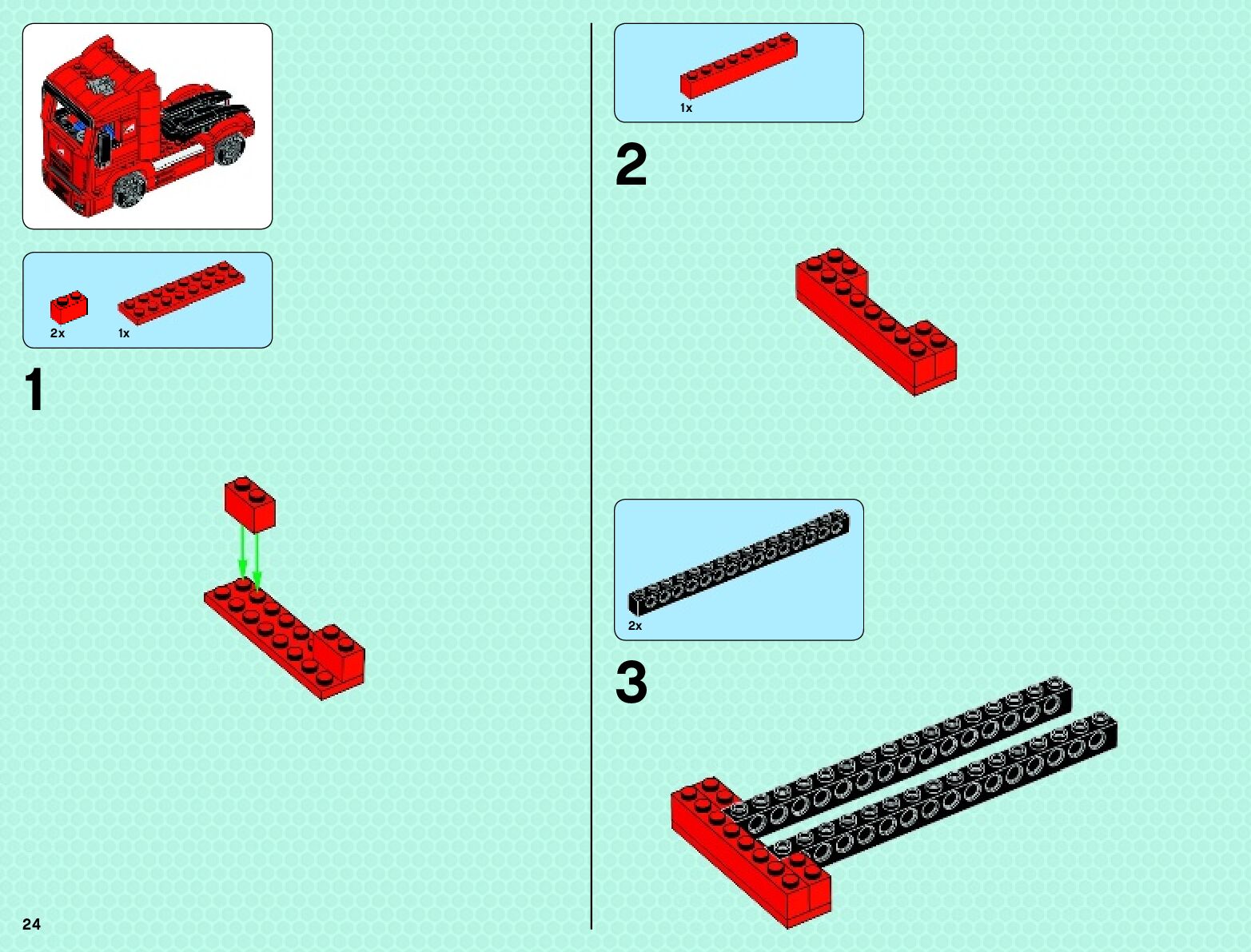 2x 1x

1

24

1x

2

2x

3