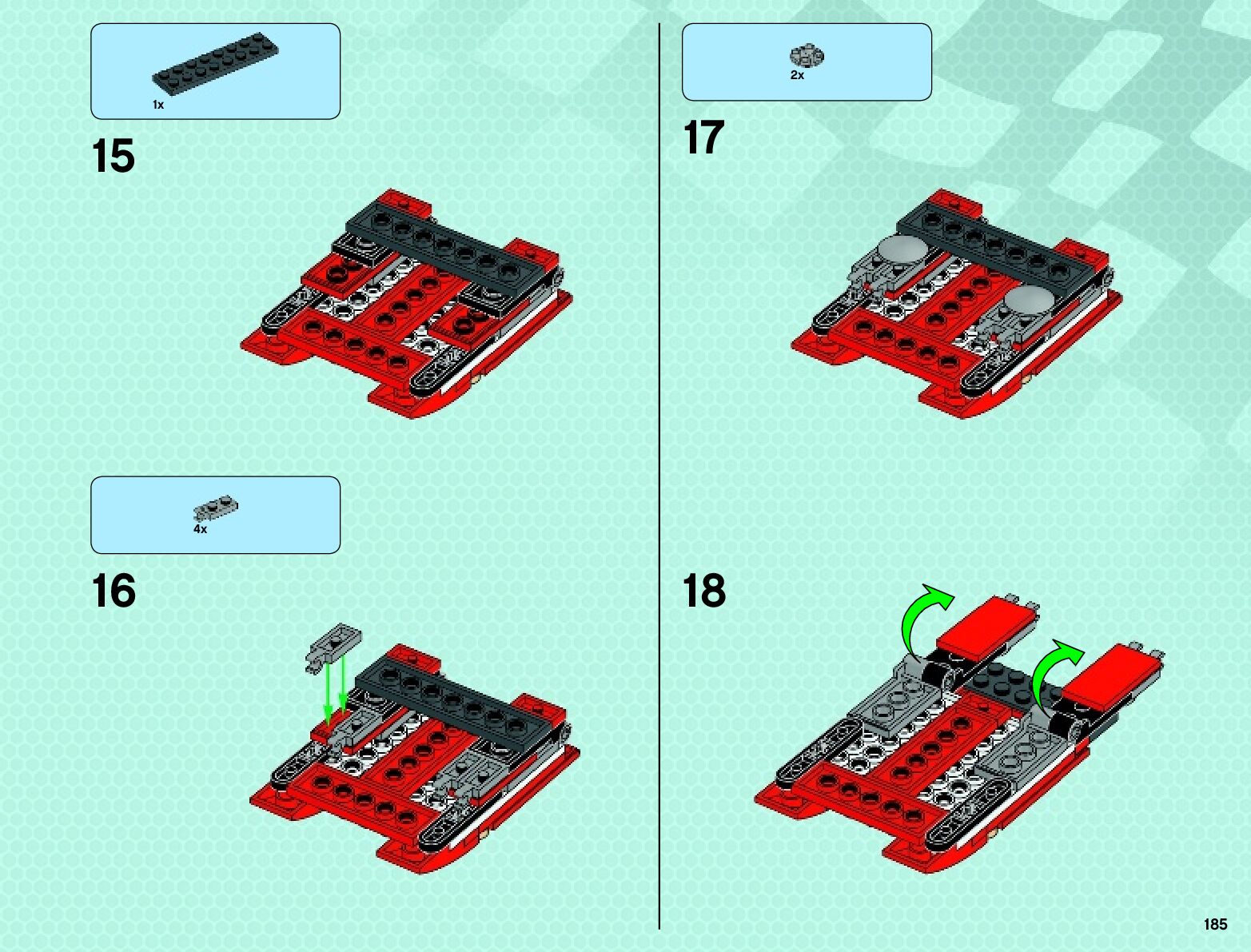 1x

15

4x

16

2x

17

18

185