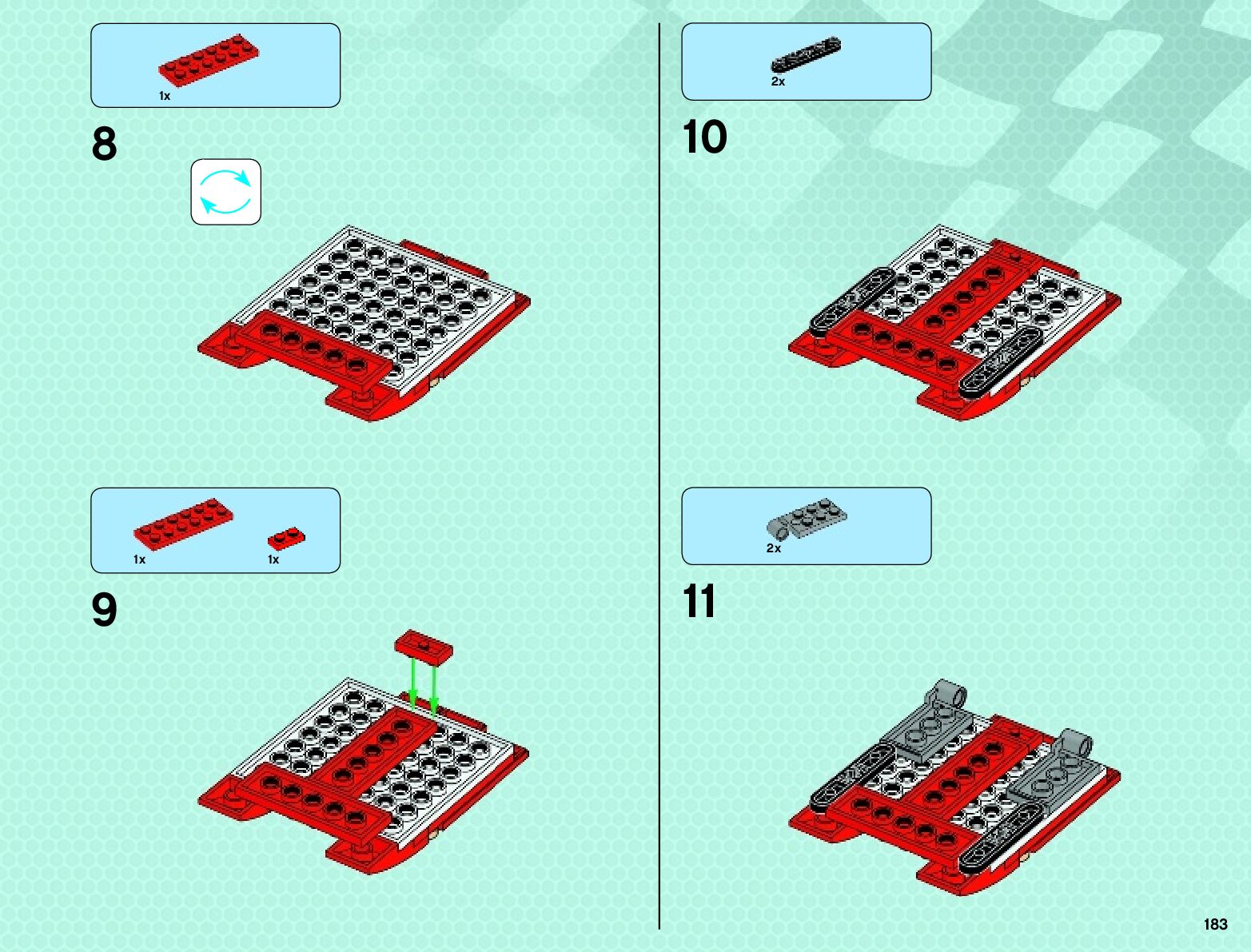 1x

8

1x

1x

9

2x

10

2x

11

183