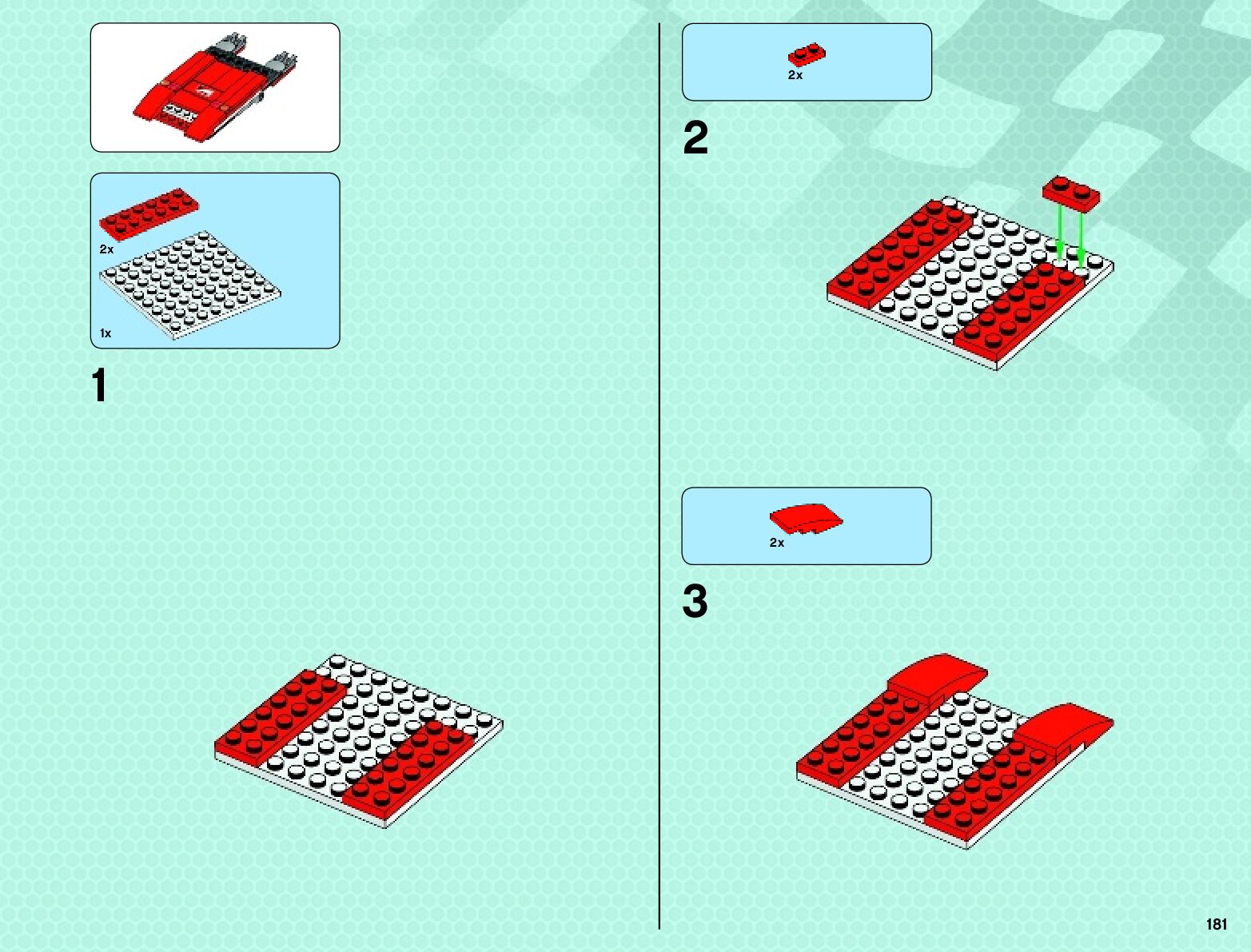 2x

1x

1

2x

2

2x

3

181