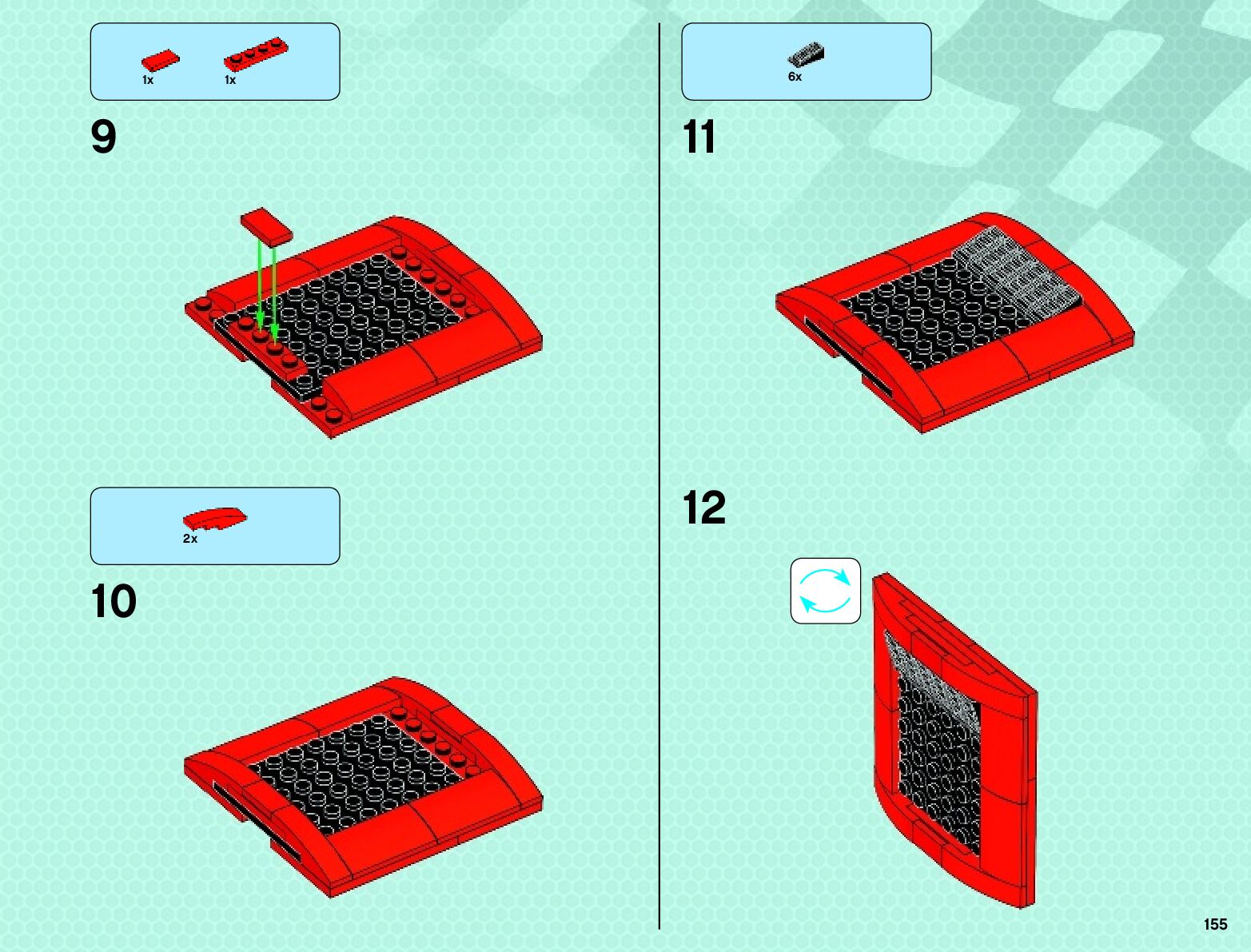 1x 1x

9

2x

10

6x

11

12

155