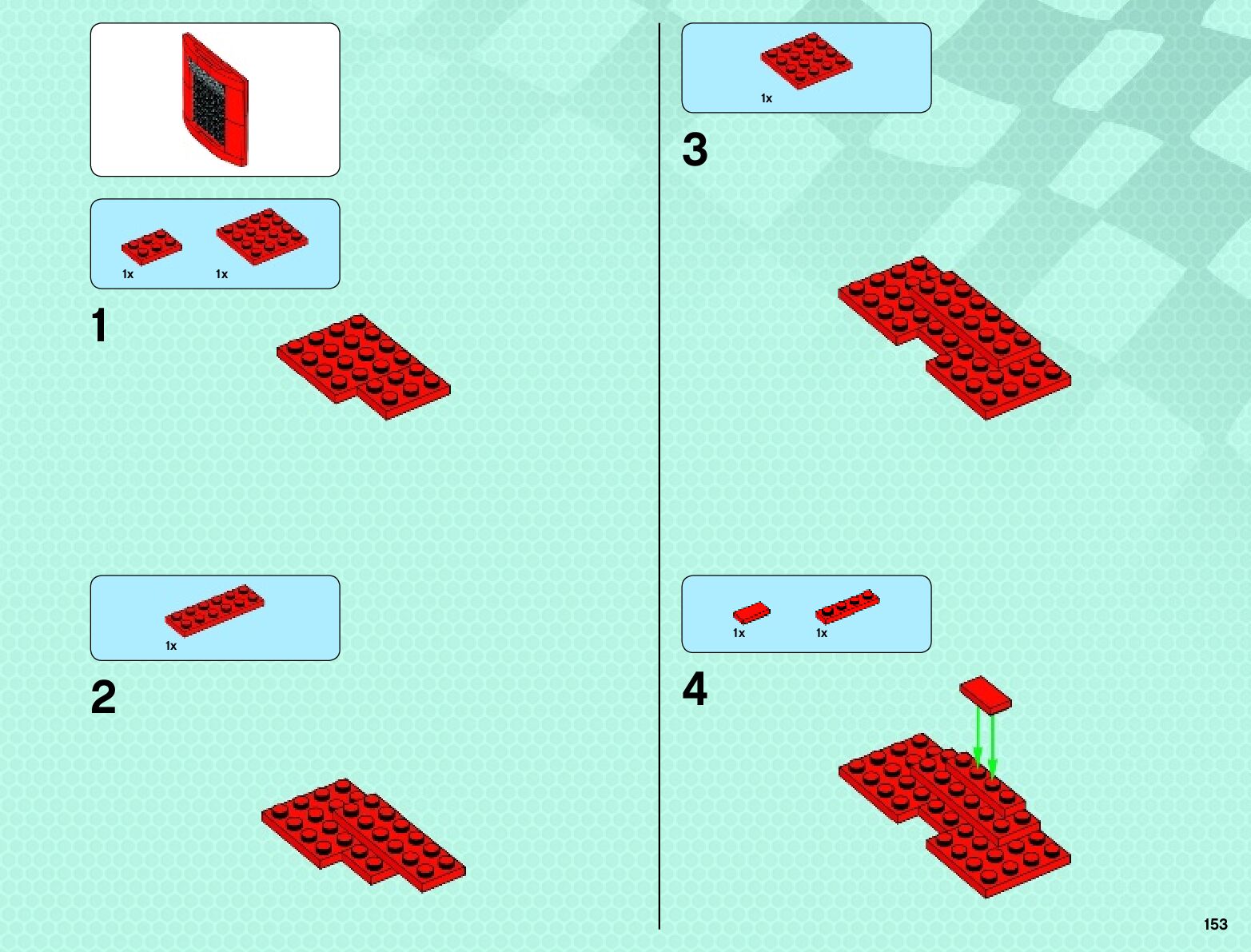 1x 1x

1

1x

2

1x

3

1x 1x

4

153