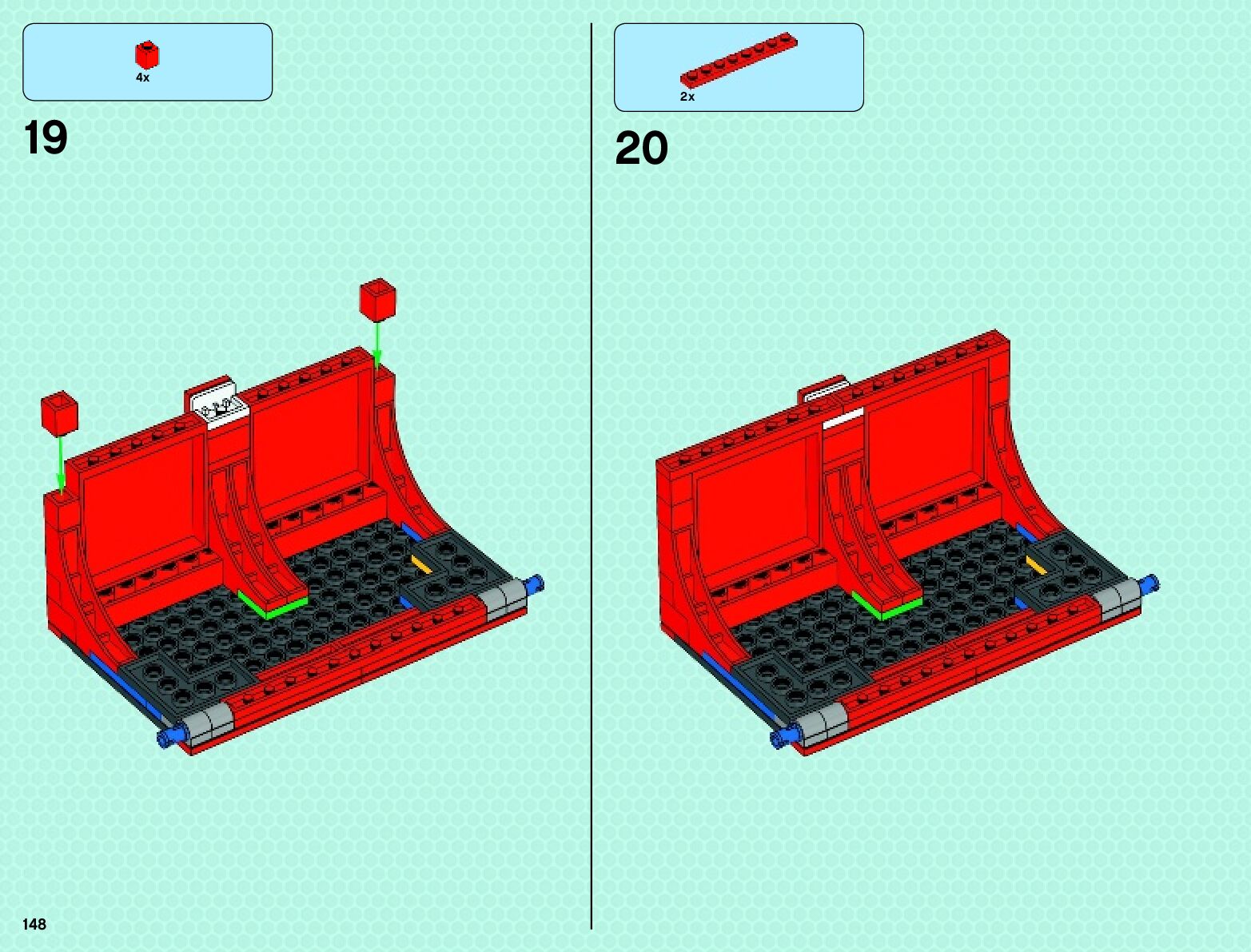 4x

19

2x

20

148