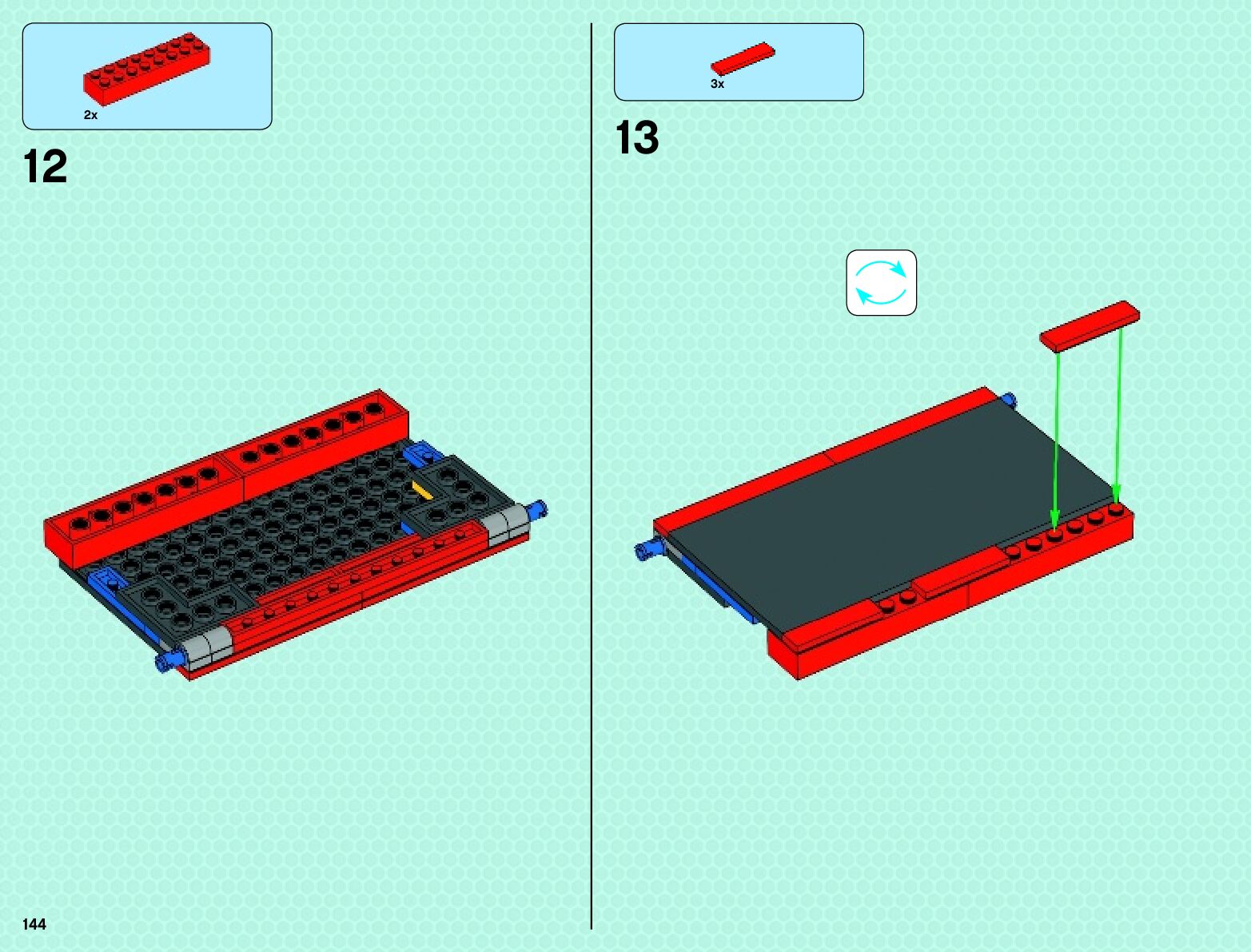 2x

12

3x

13

144