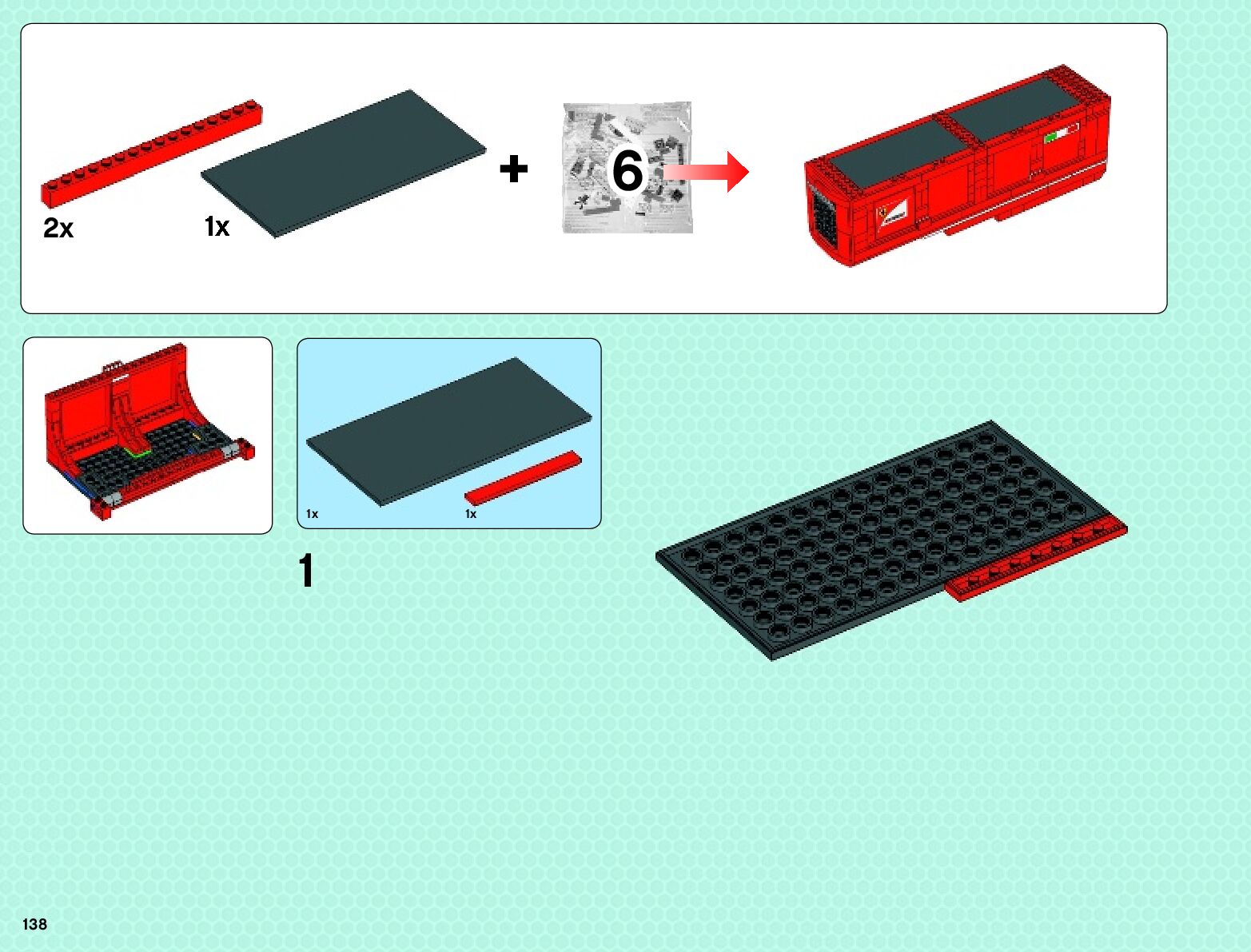 2x

1x

+

6

1x

1x

1

138