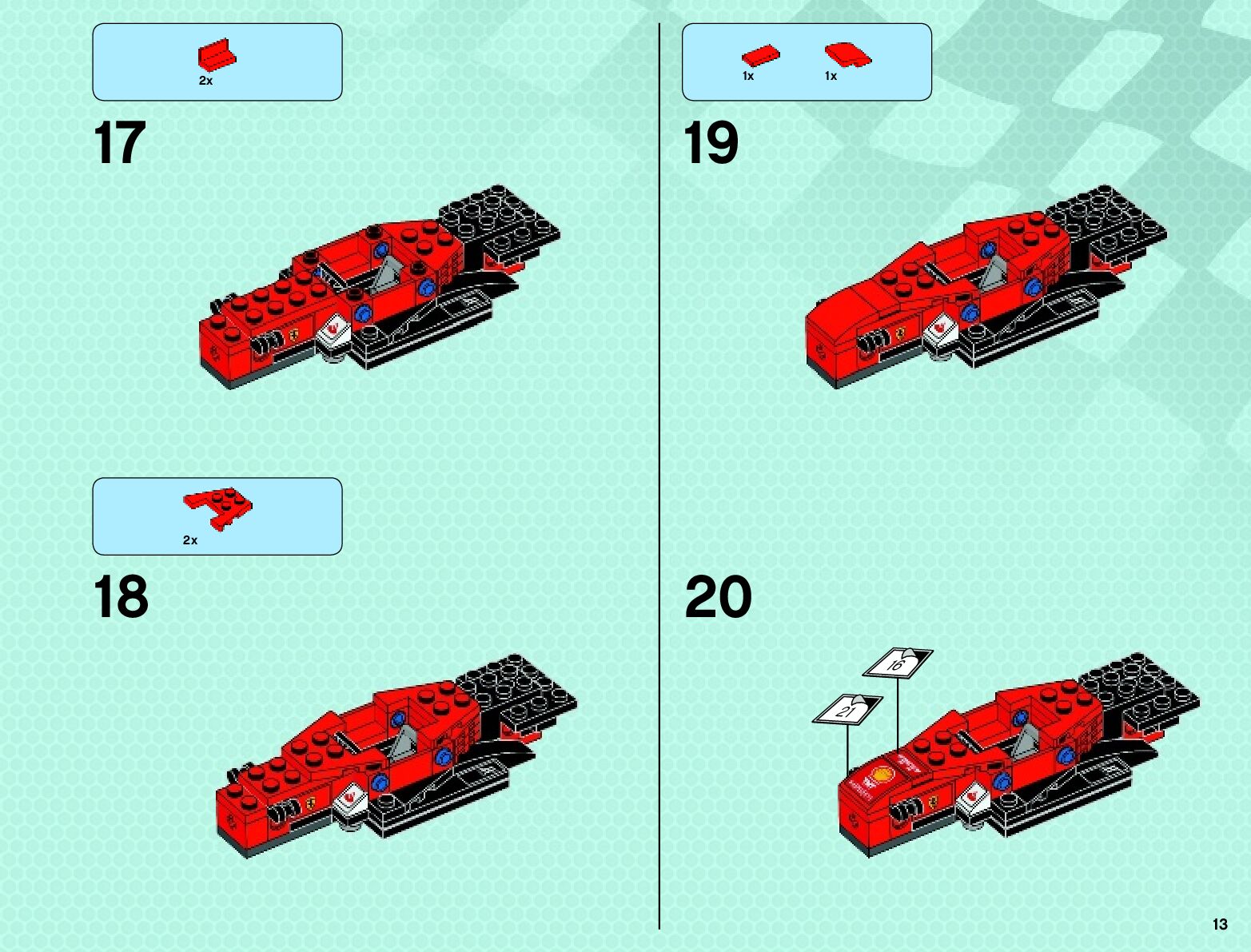 2x

17

2x

18

1x 1x

19

20

16

21

13