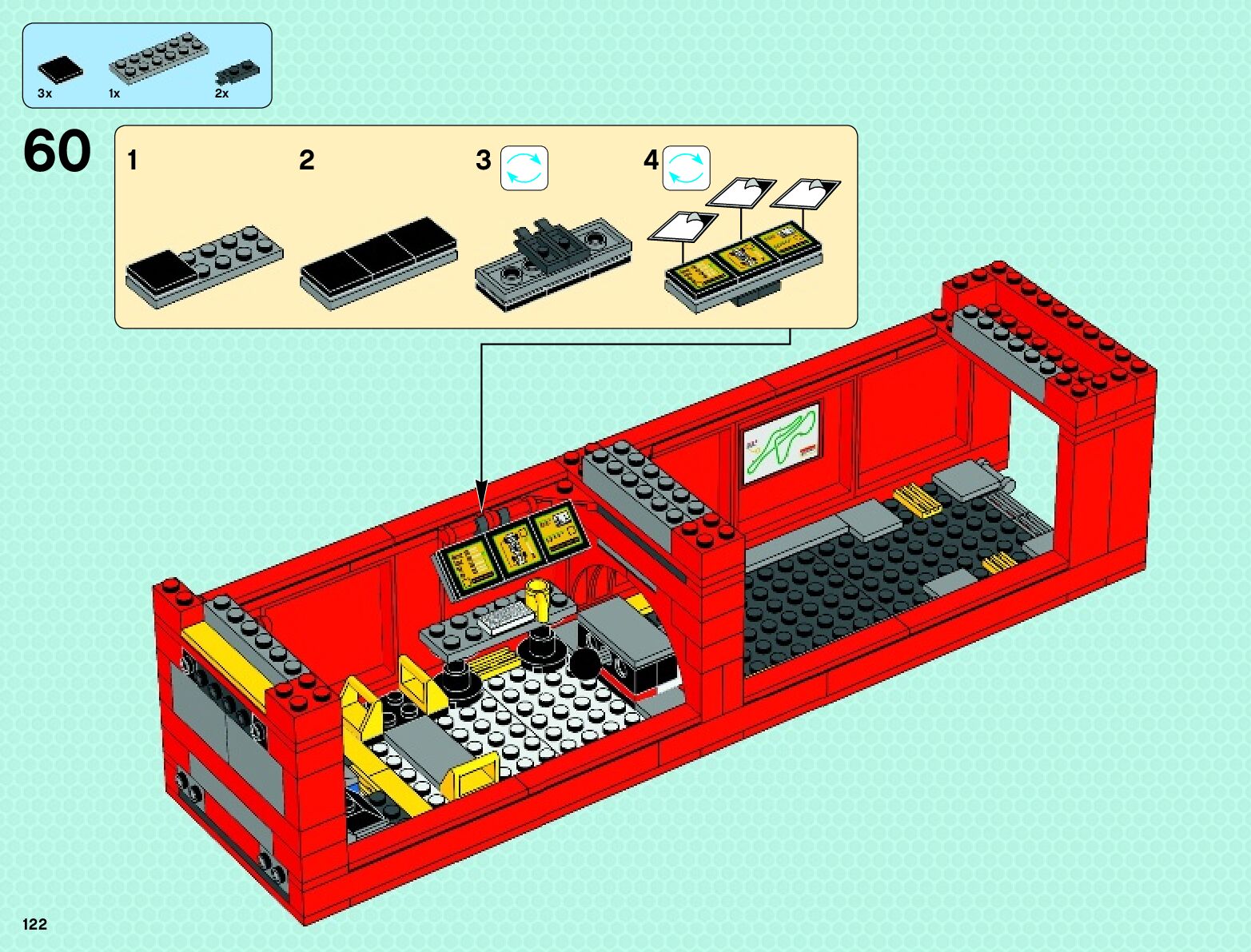 3x 1x 2x

60

1

2

3

4

122