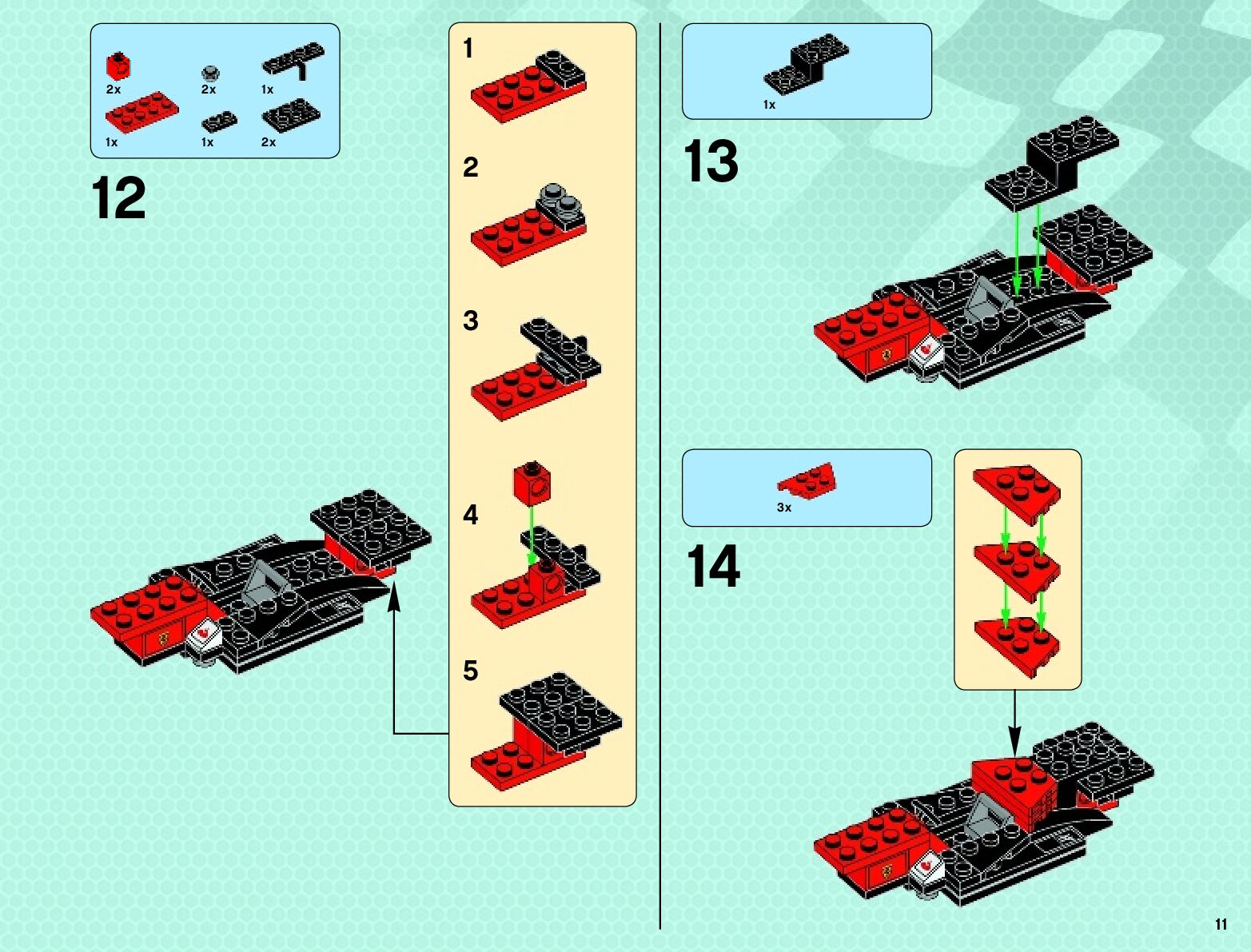 2x
2x
1x
1x
1x
2x

12

1

2

3

4

5

1x

13

3x

14

11