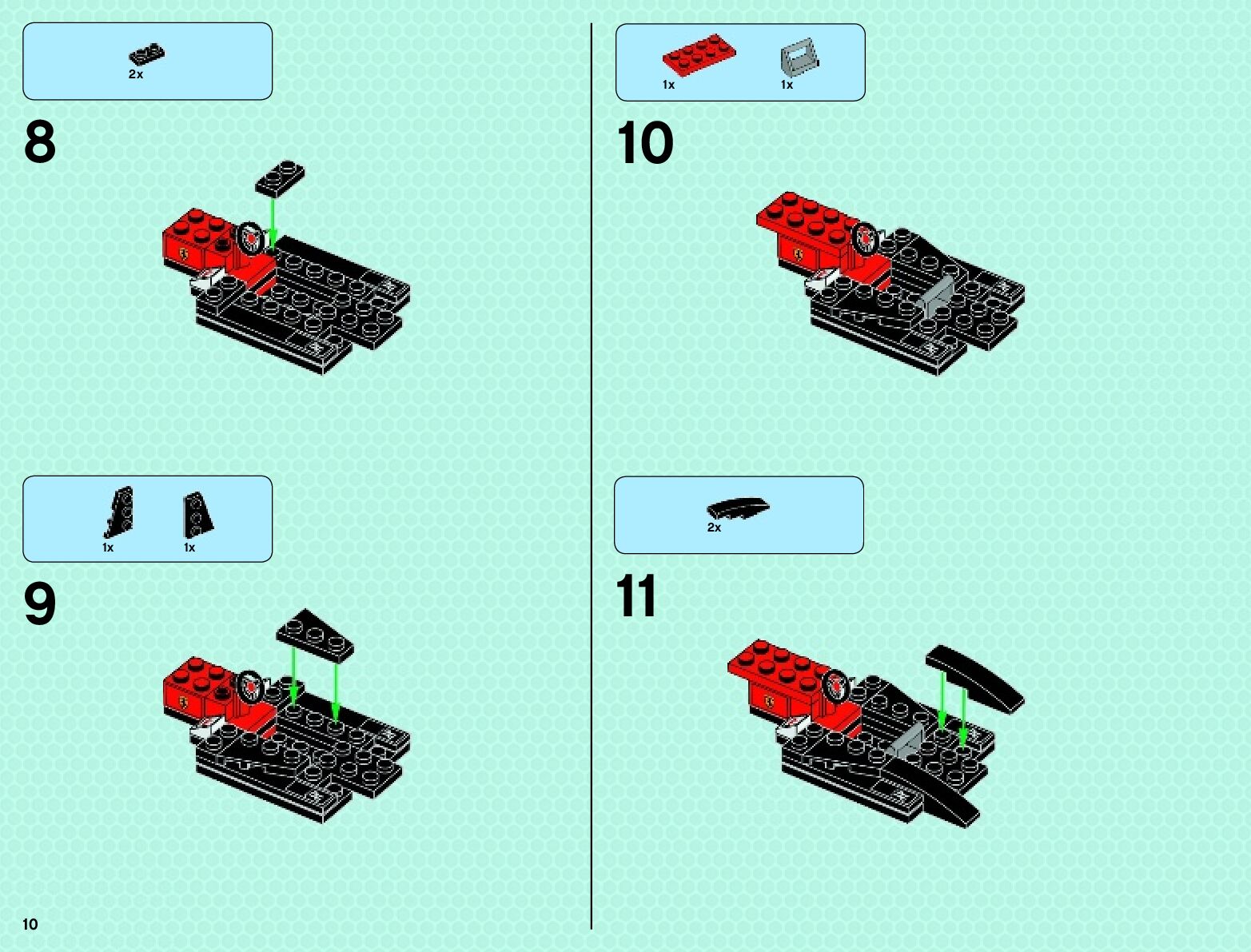 2x

8

1x 1x

9

1x 1x

10

2x

11

10