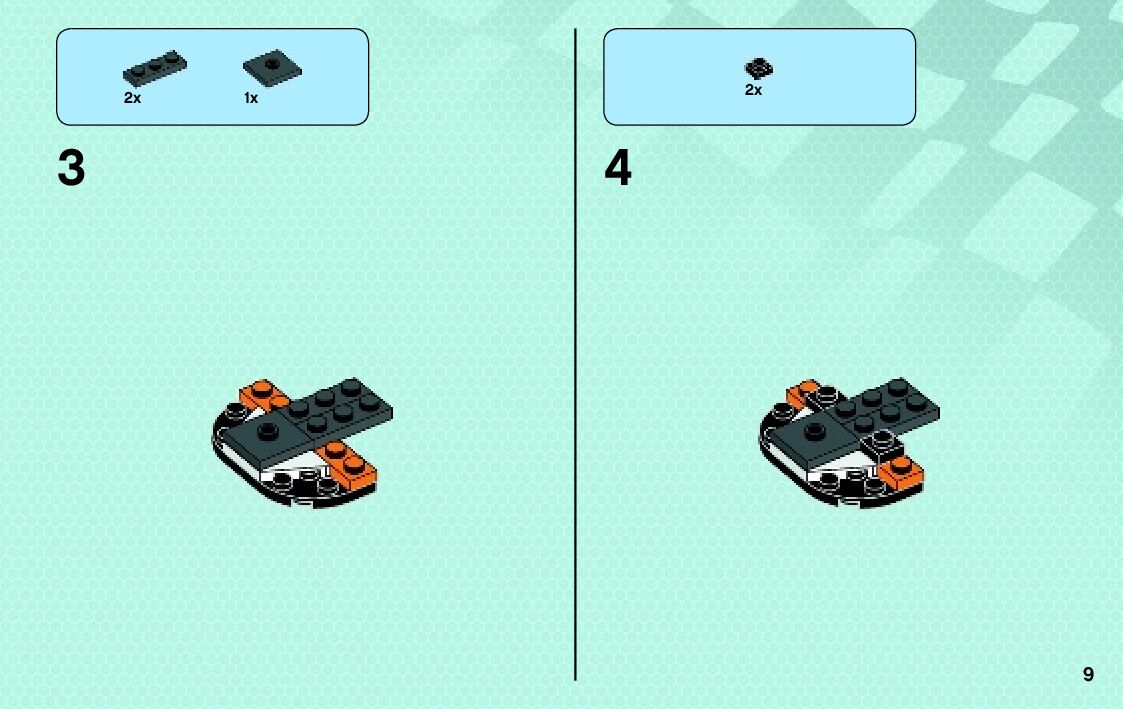 2x 1x

3

2x

4

9