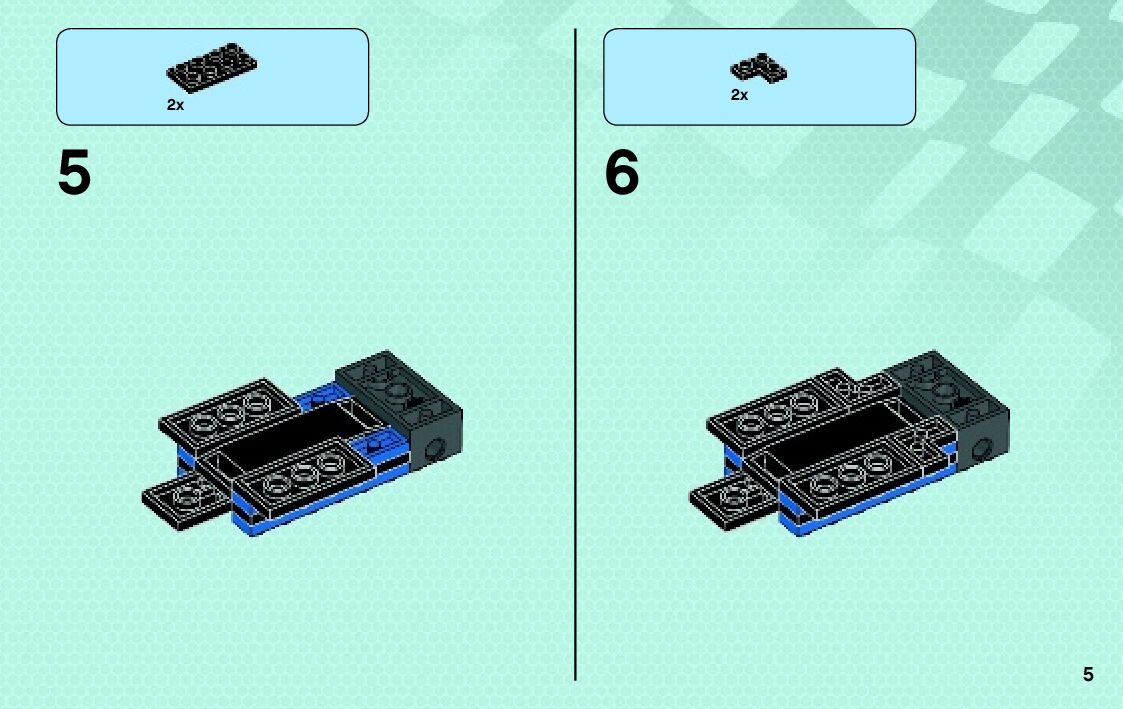 2x

5

2x

6

5