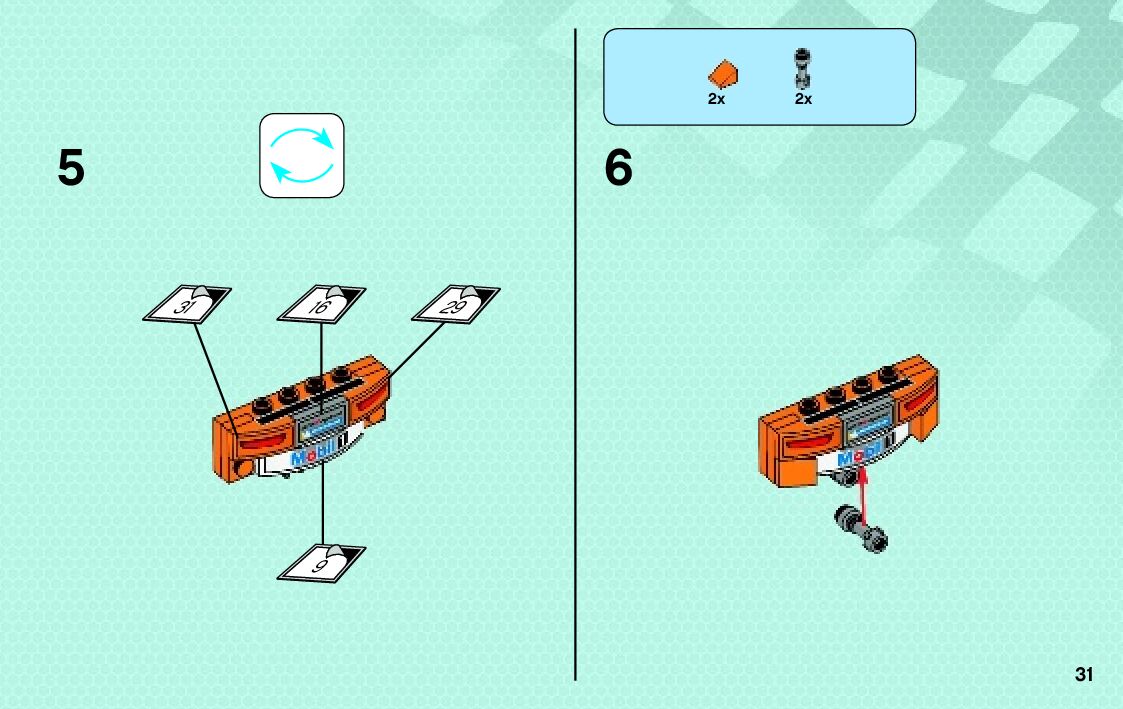 5

31

16

29

Mobil 1

9

2x

2x

6

Mobil 1

31