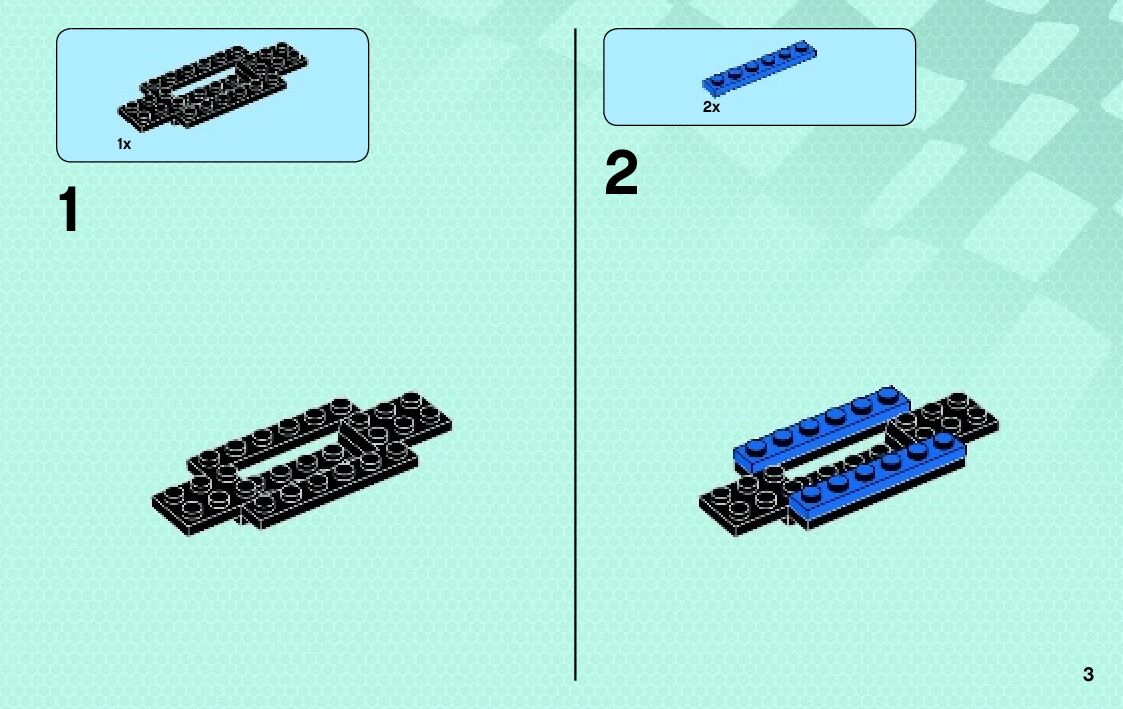 1x

1

2x

2

3