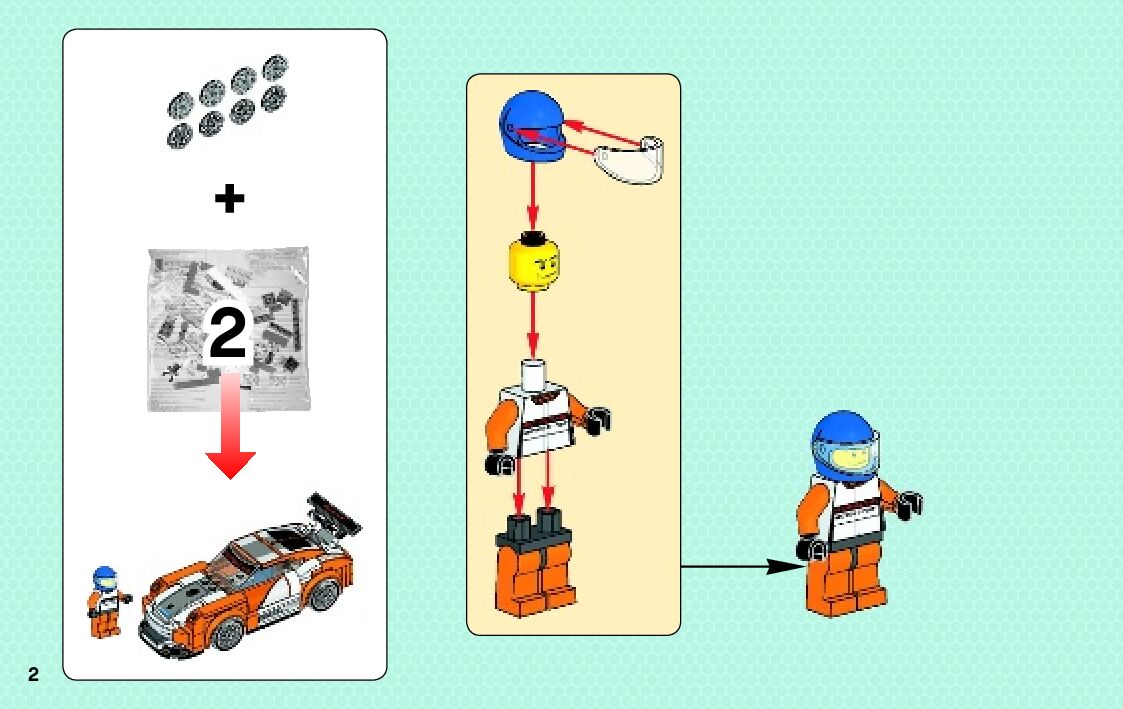 +

2

2