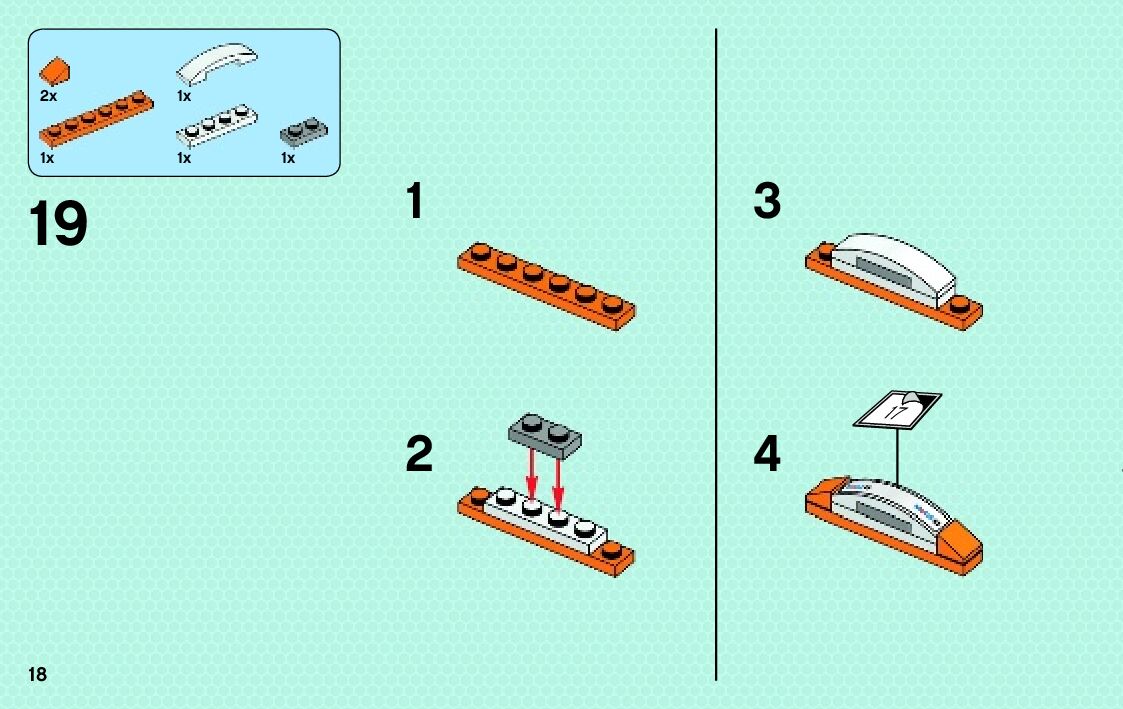 2x
1x
1x
1x
1x

19

1

2

3

4

17

18