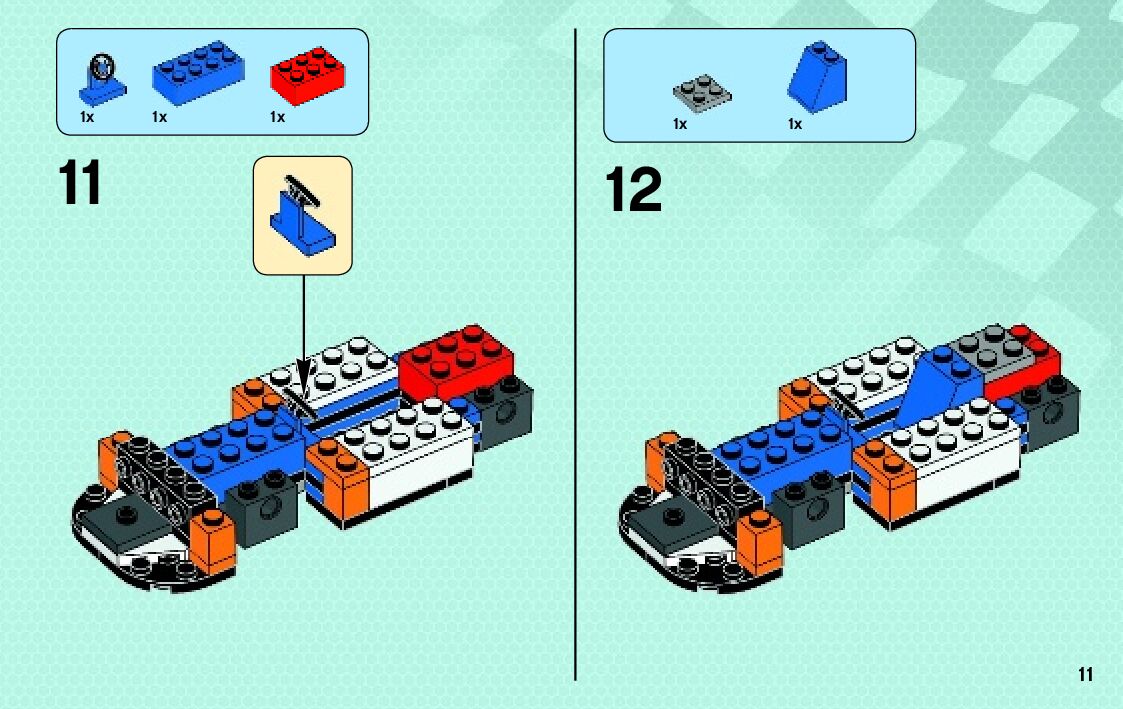 1x 1x 1x

11

1x 1x

12

11