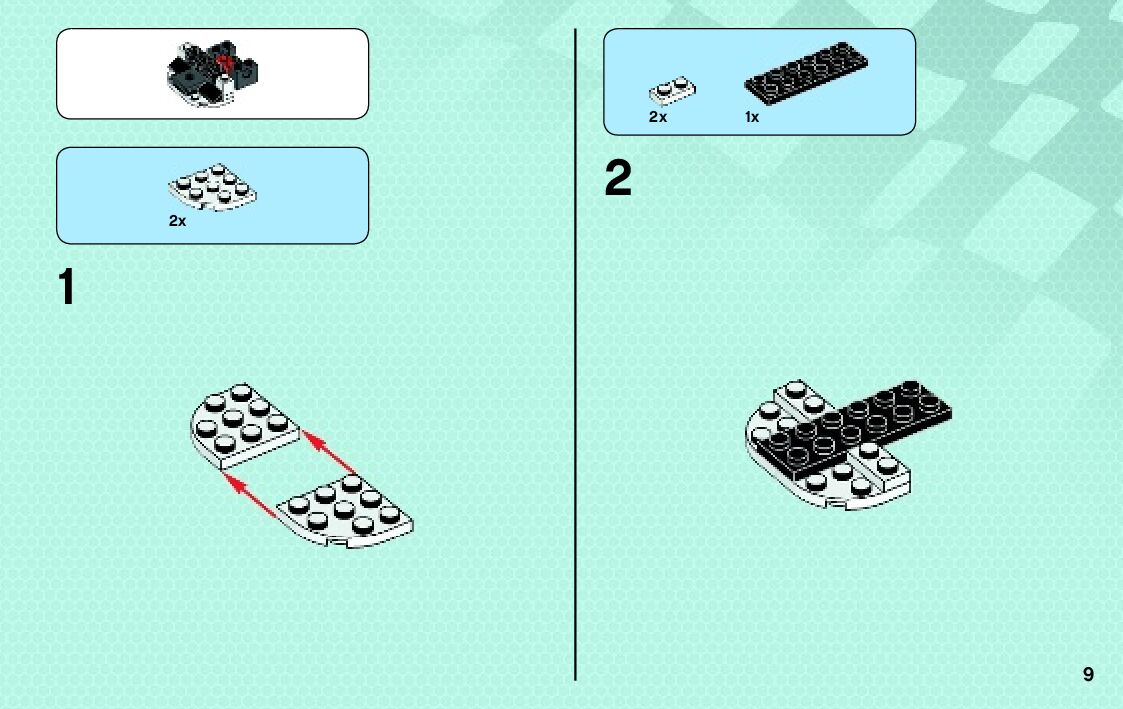 2x

1

2x 1x

2

9