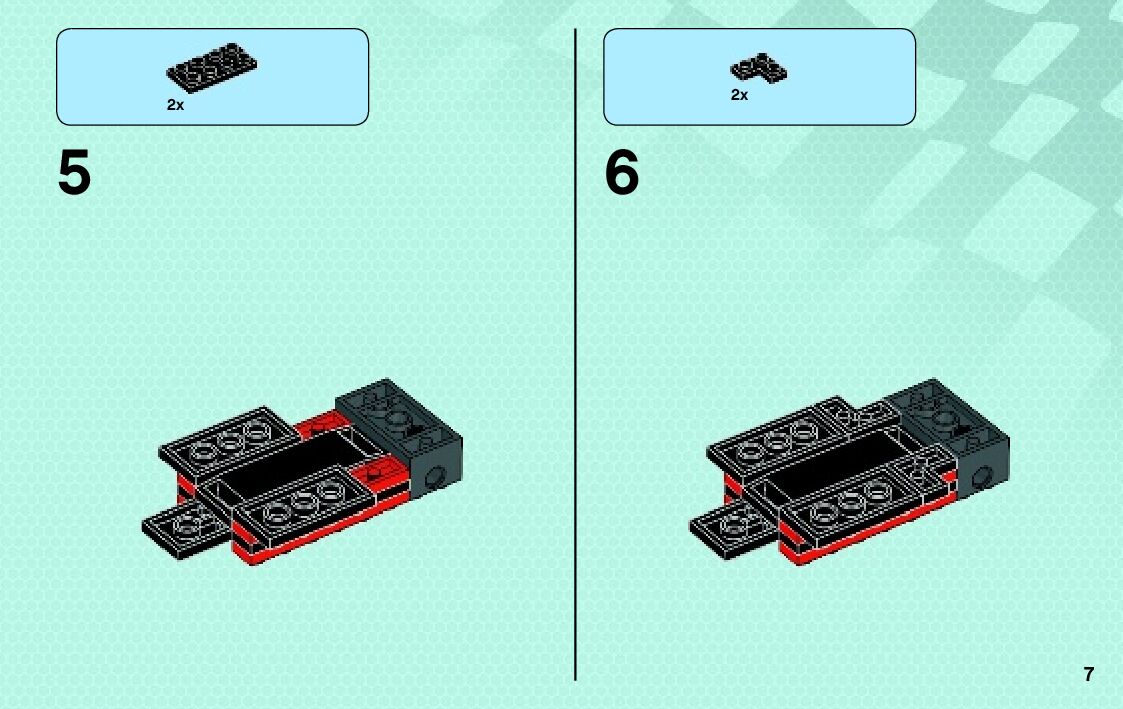 2x

5

2x

6

7