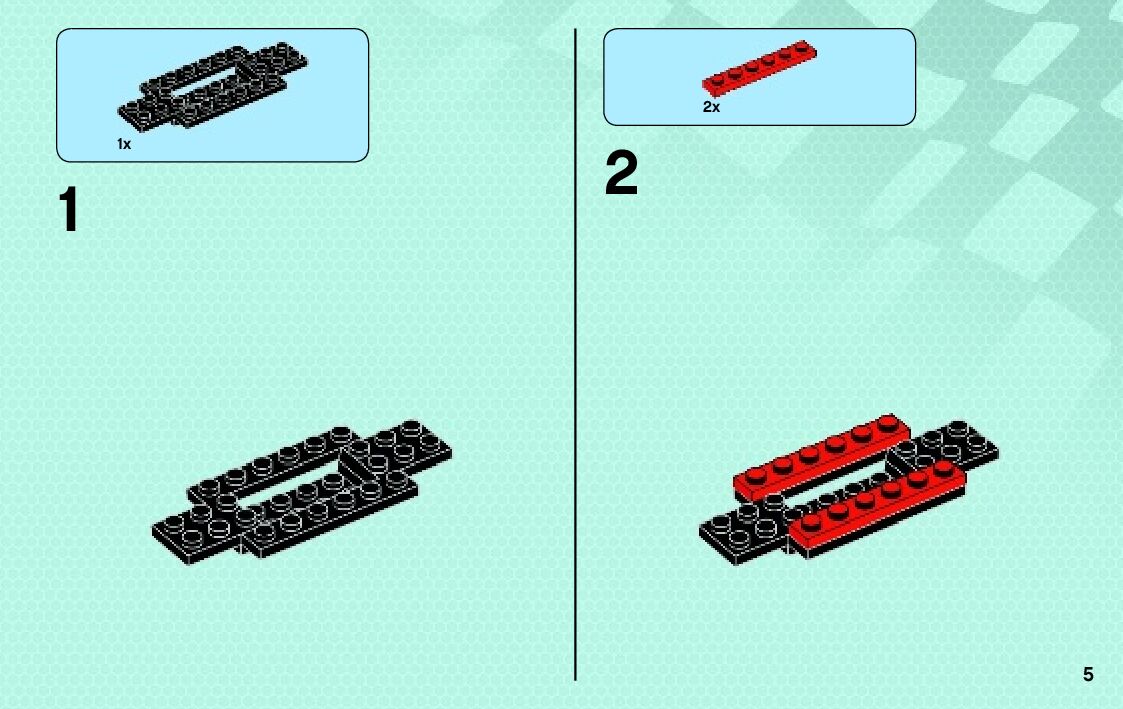 1x

1

2x

2

5