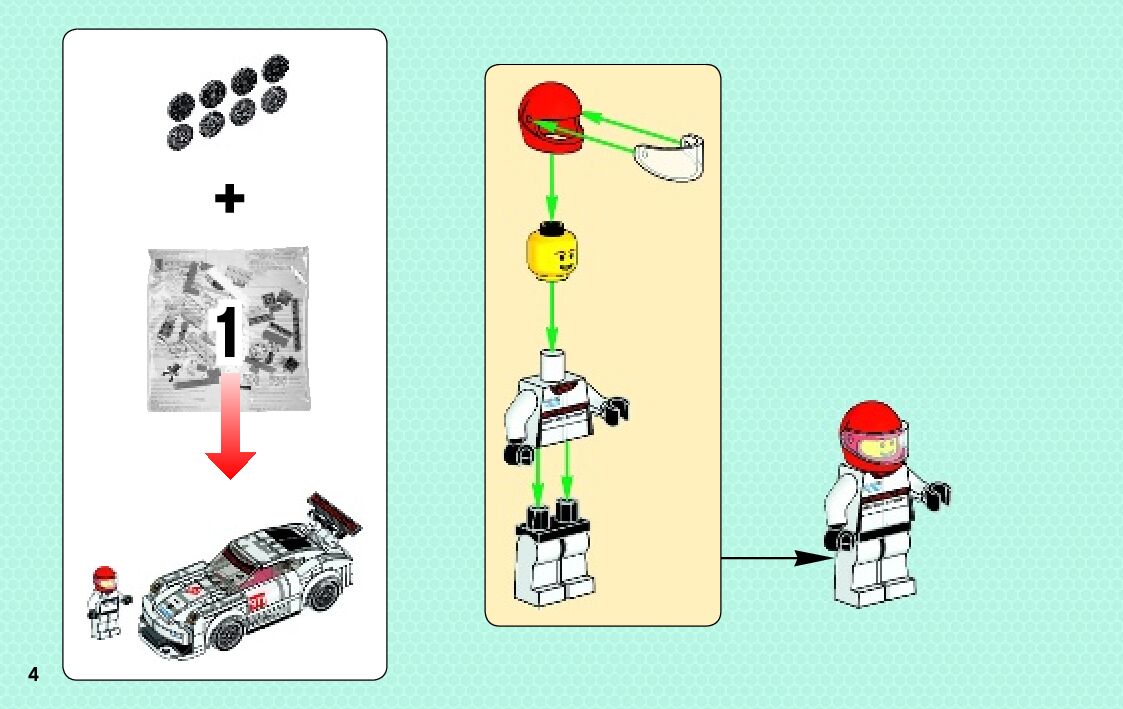 +

1

4