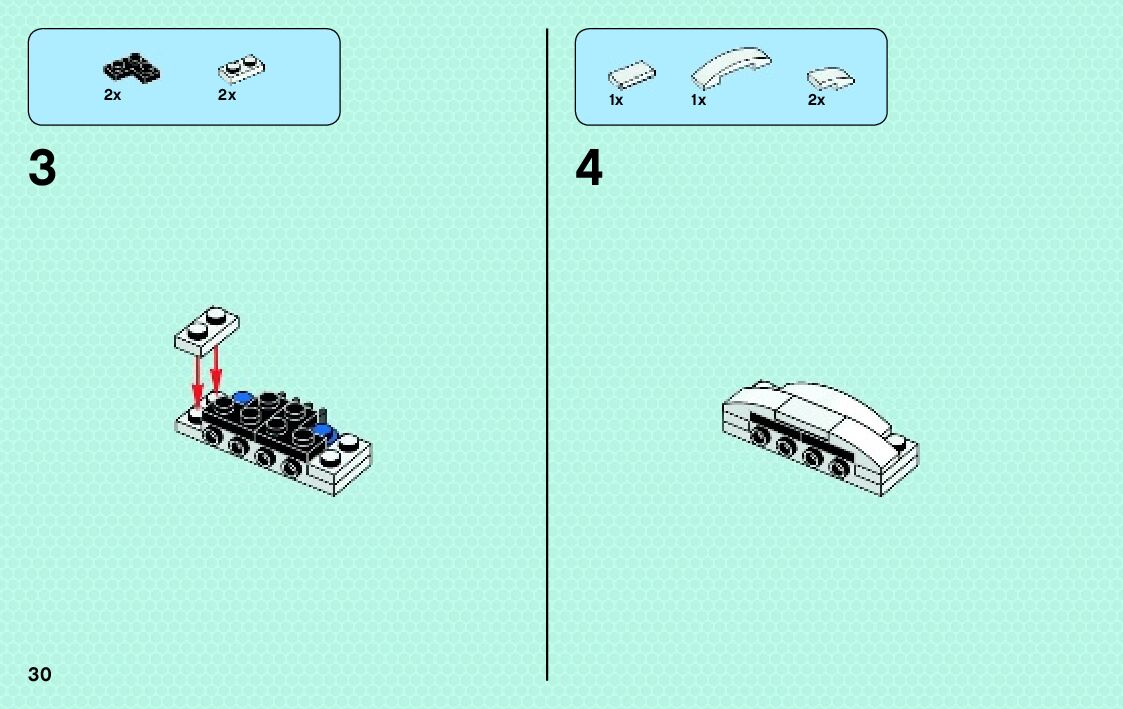 2x 2x

3

1x 1x 2x

4

30