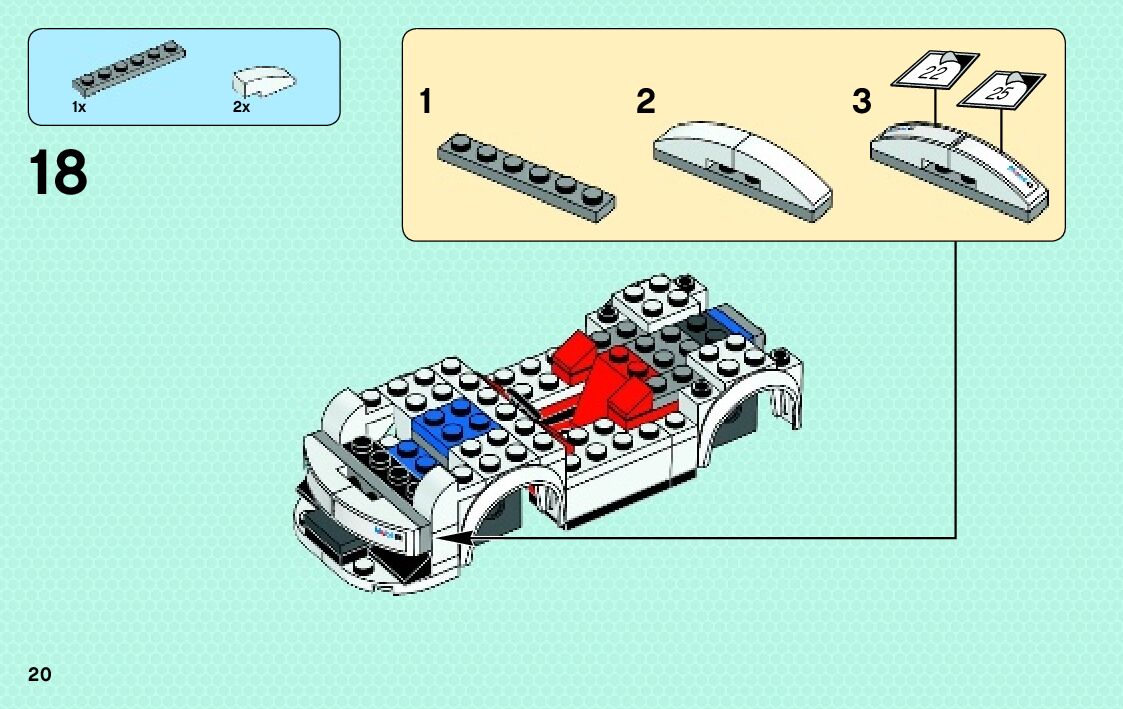 1x
2x

18

1
2
3
22
25

20