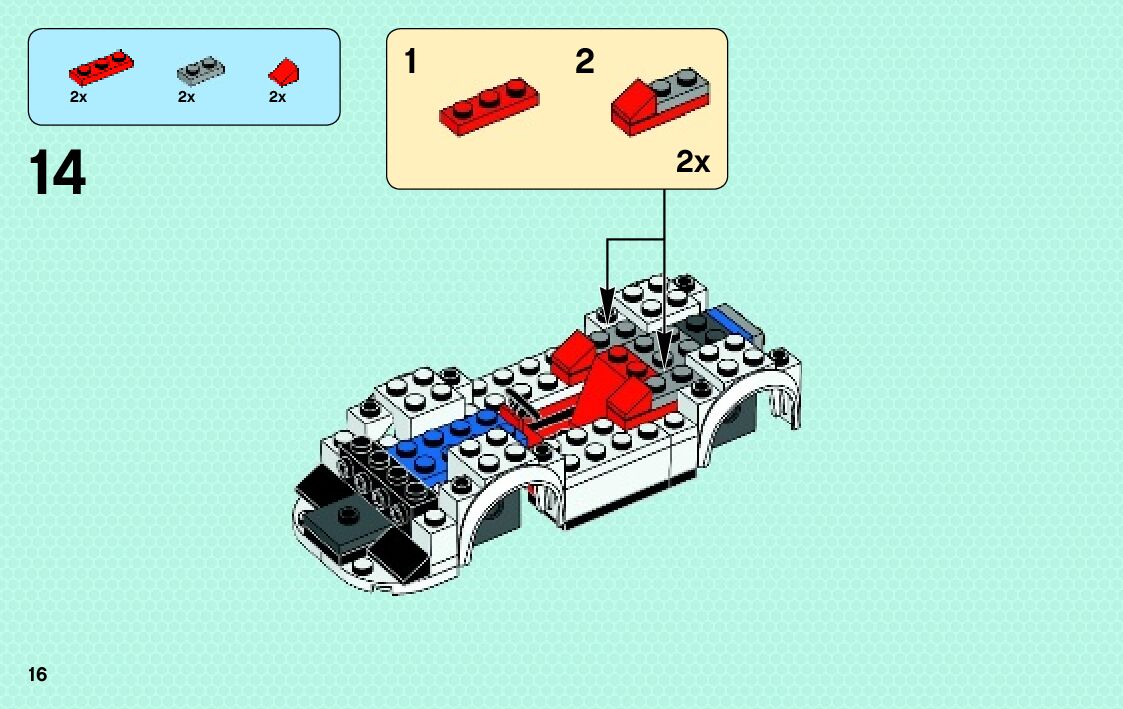 2x 2x 2x

14

1 2

2x

16