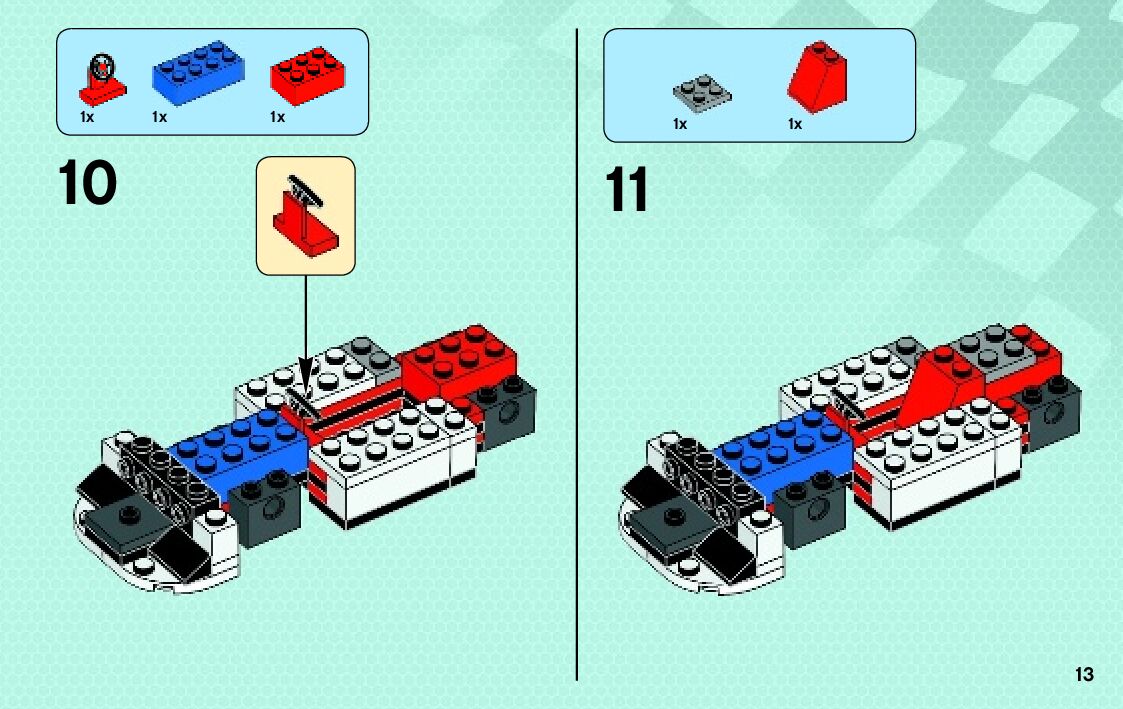 1x 1x 1x

10

1x 1x

11

13