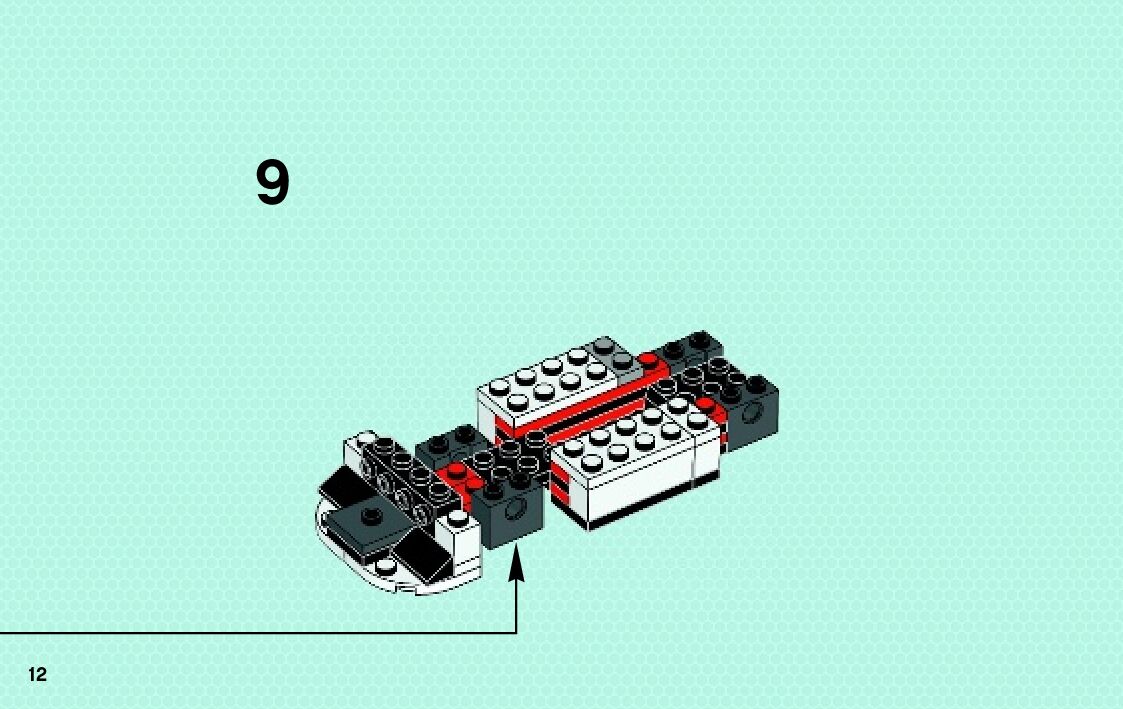 9

12