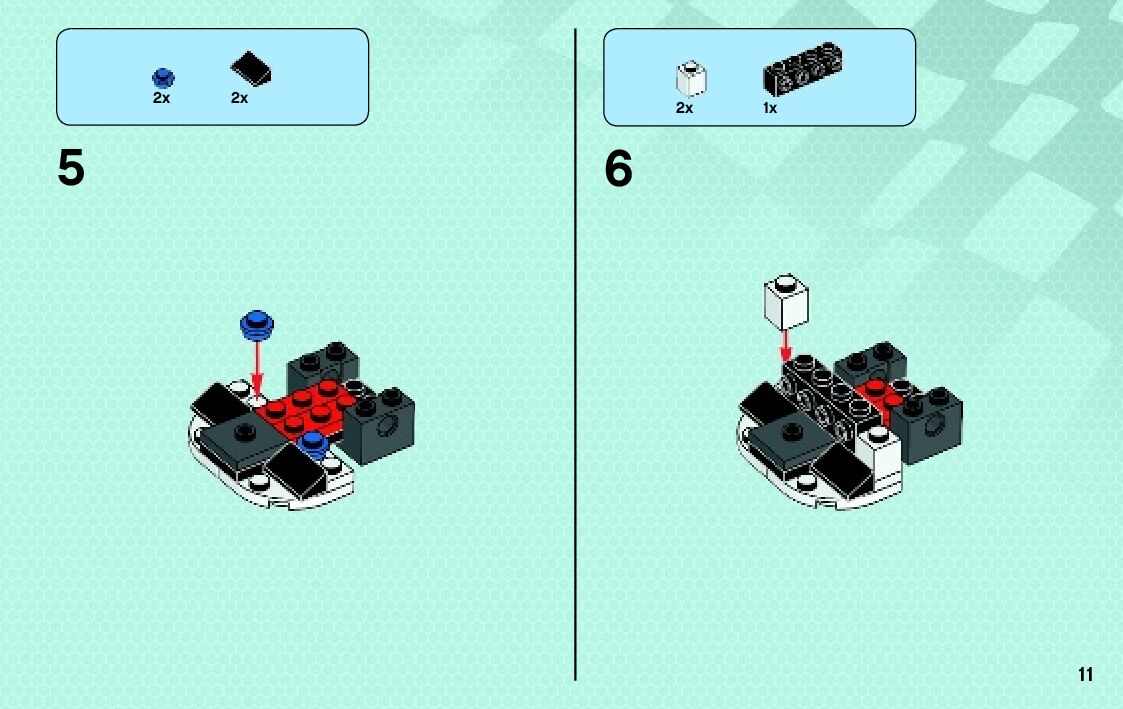 2x 2x

5

2x 1x

6

11