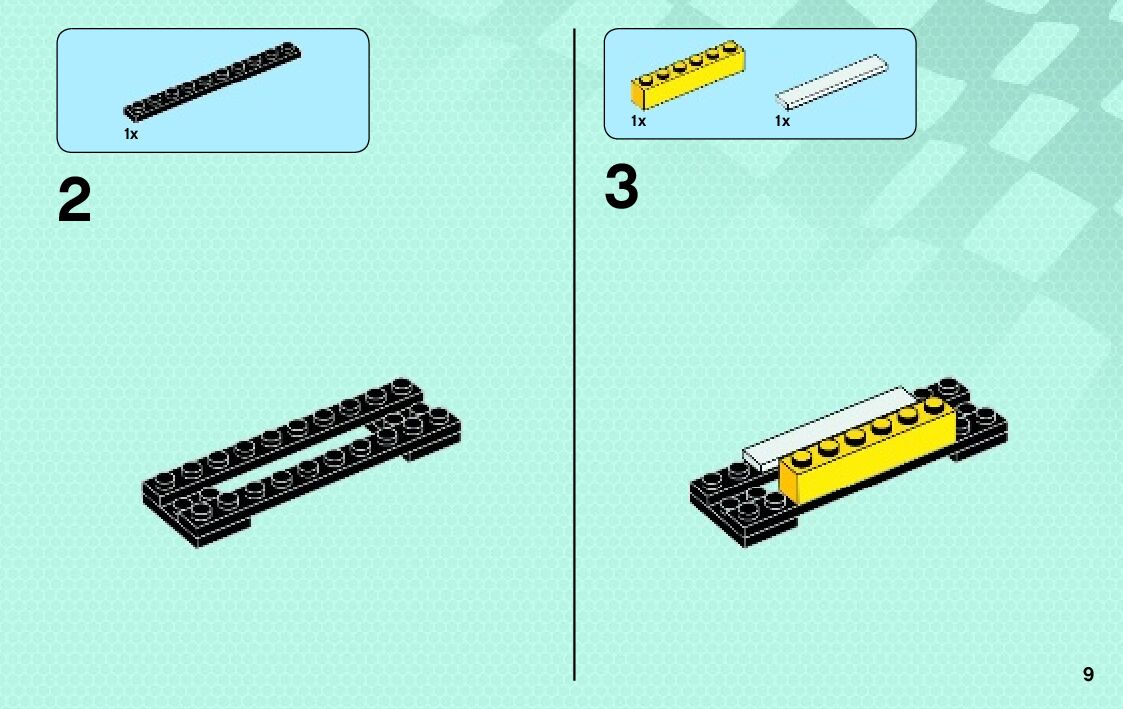 1x

2

1x

1x

3

9