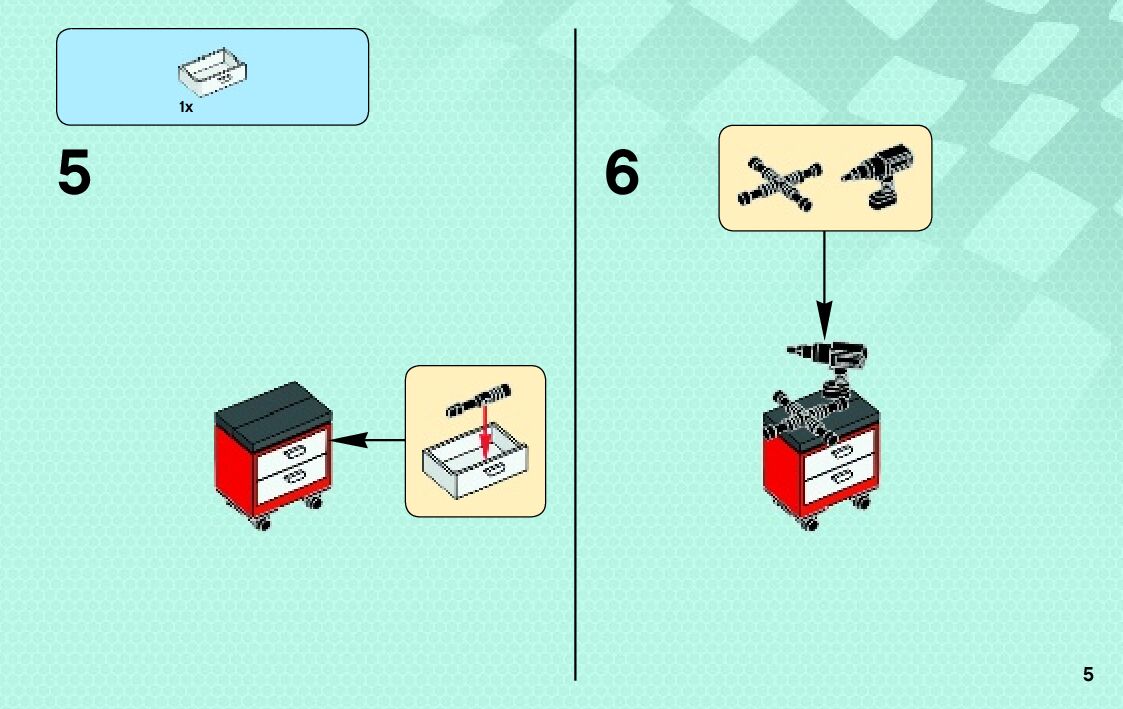 1x

5

6

5