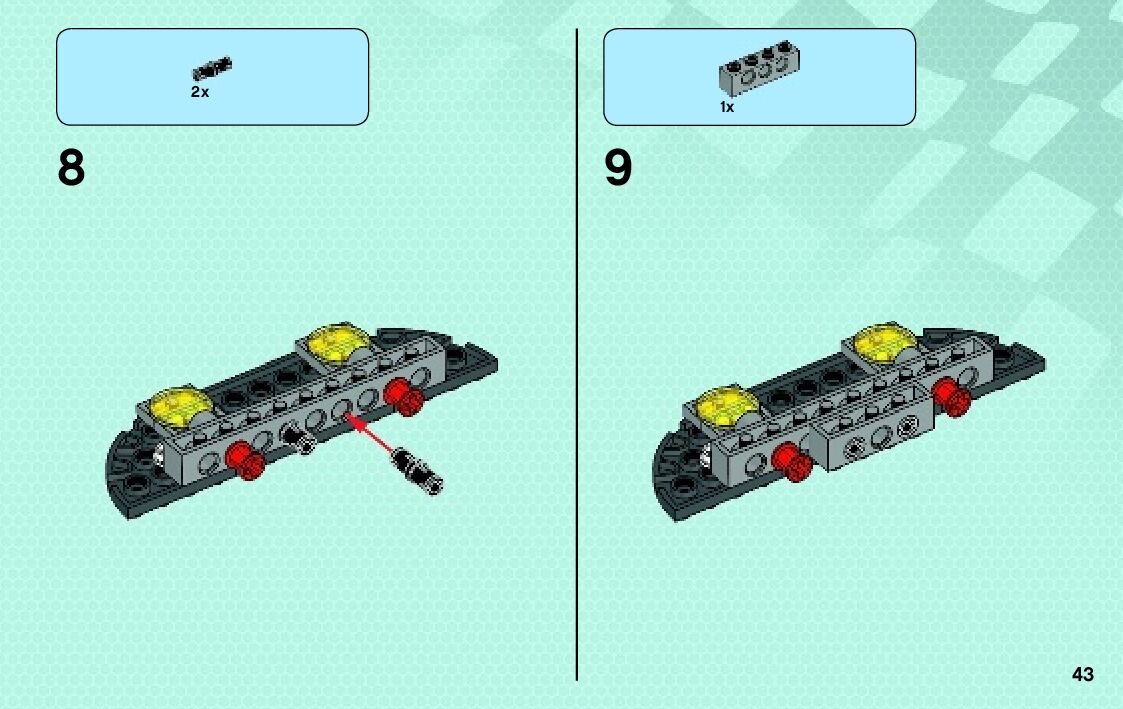 2x

8

1x

9

43