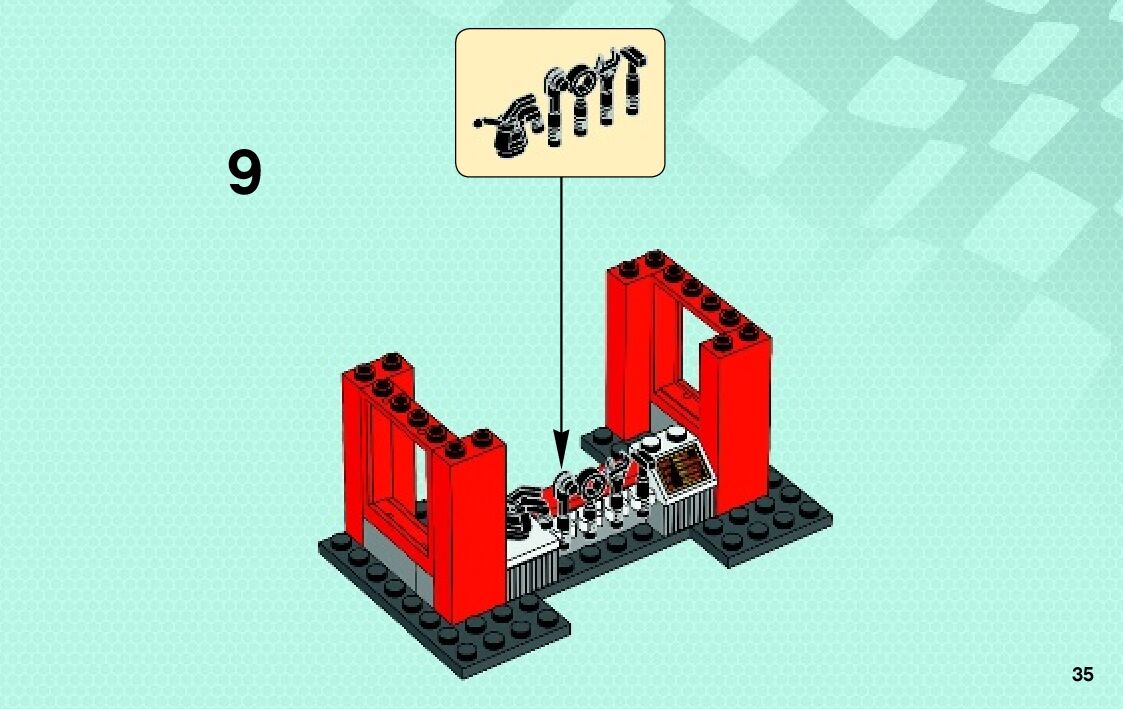 9

35