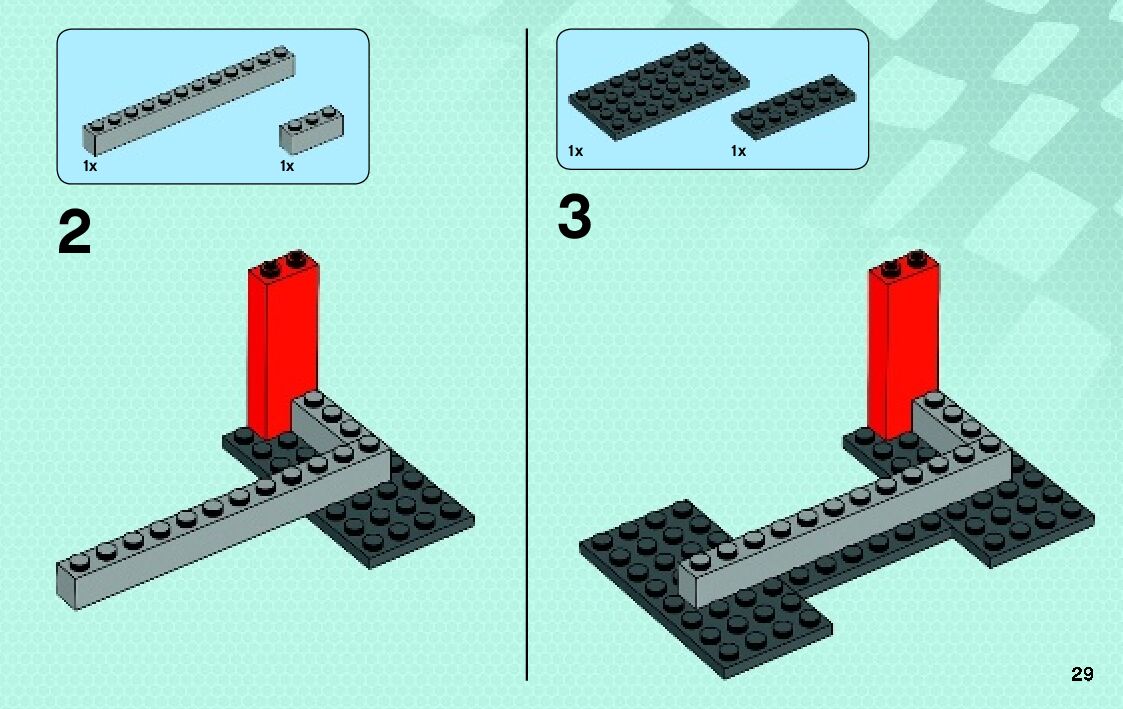 1x 1x

2

1x 1x

3

29