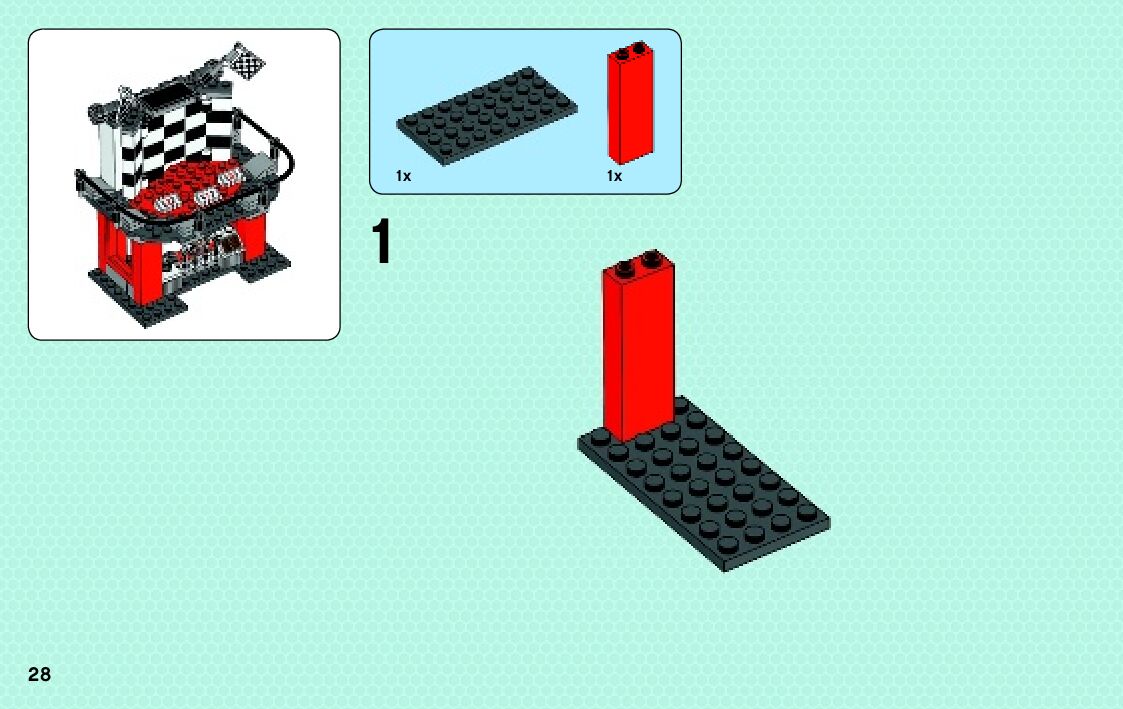 1x

1x

1

28