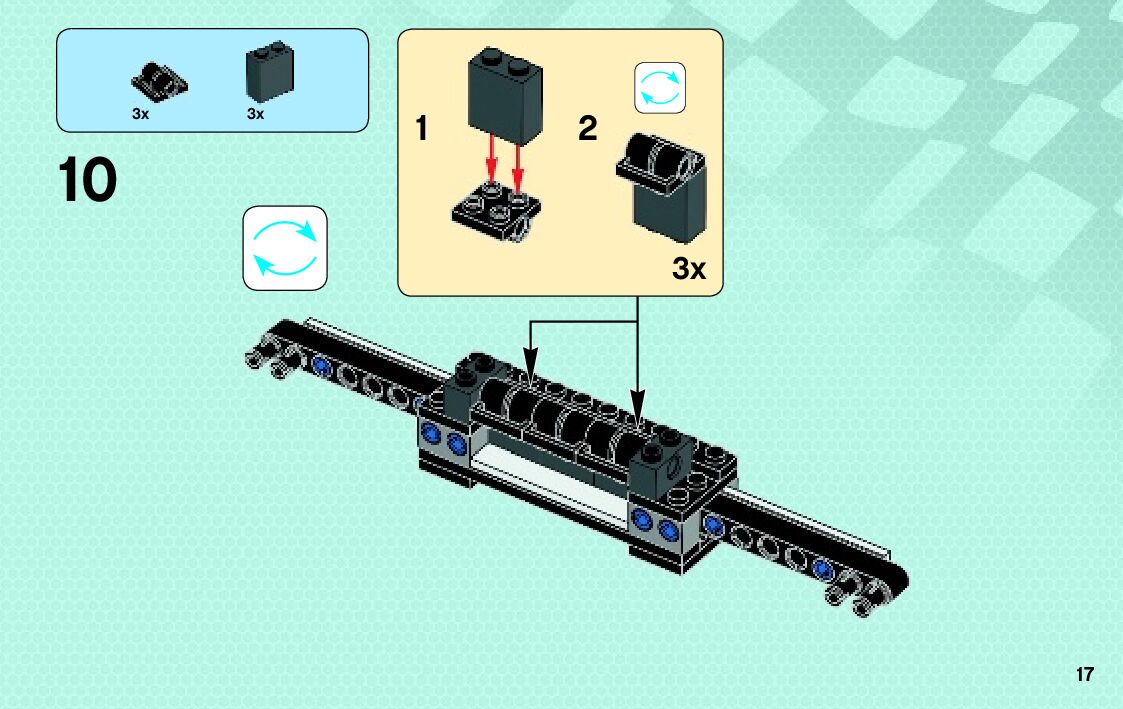 3x
3x

10

1
2
3x

17