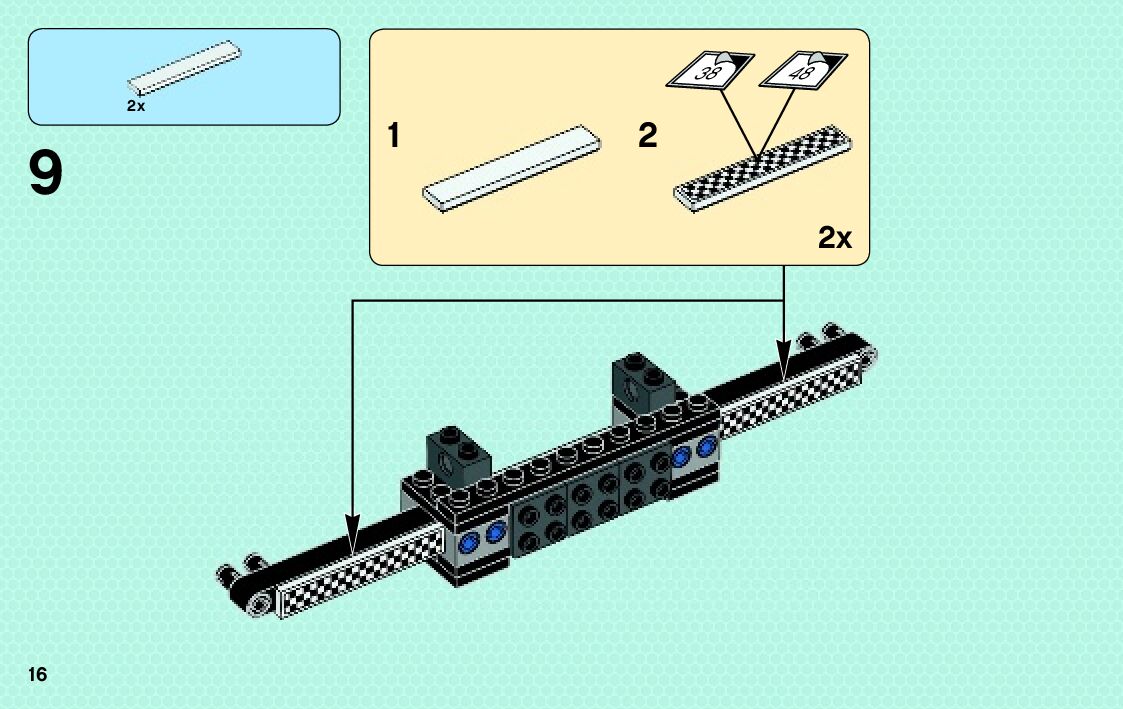 2x

9

1

2

38

48

2x

16