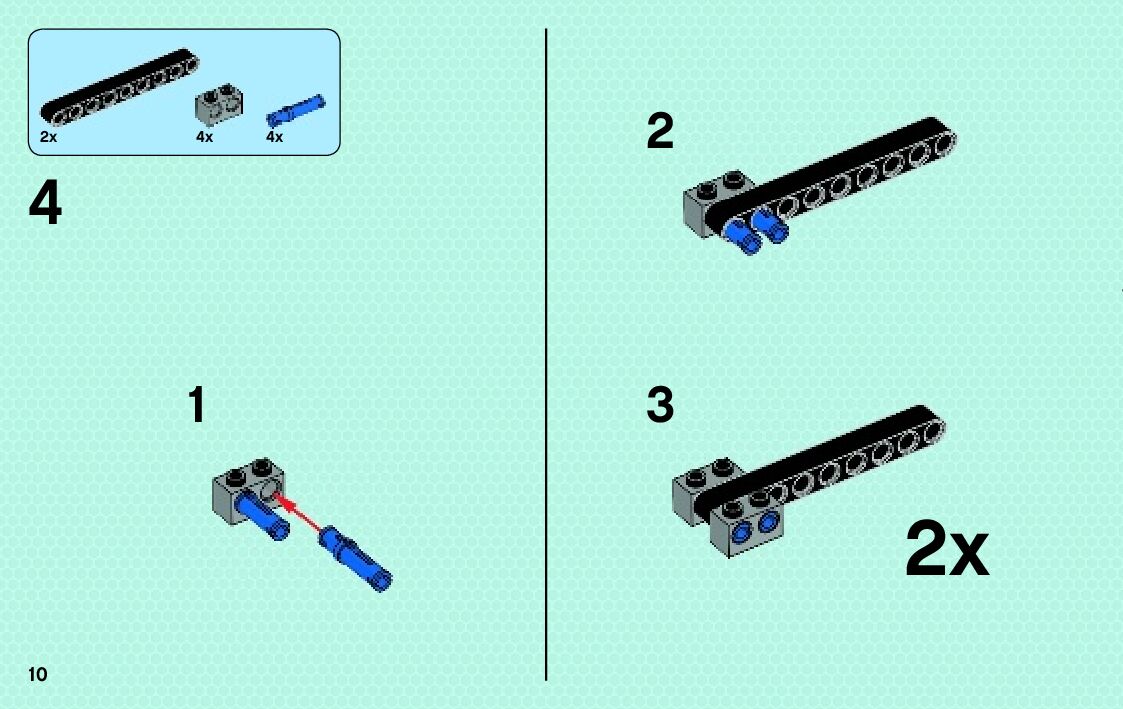 2x
4x
4x

4

1

2

3

2x

10