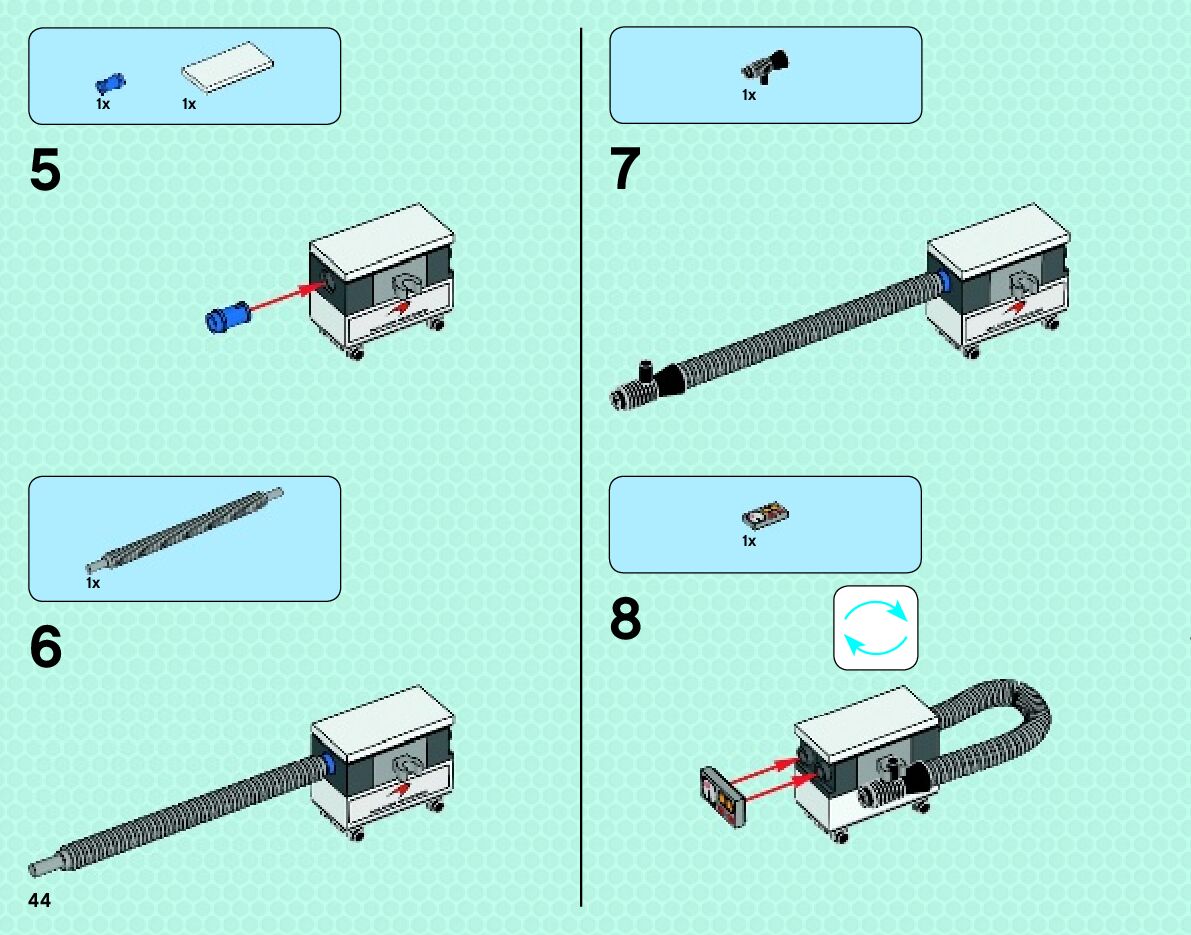 1x 1x

5

1x

6

44

1x

7

1x

8