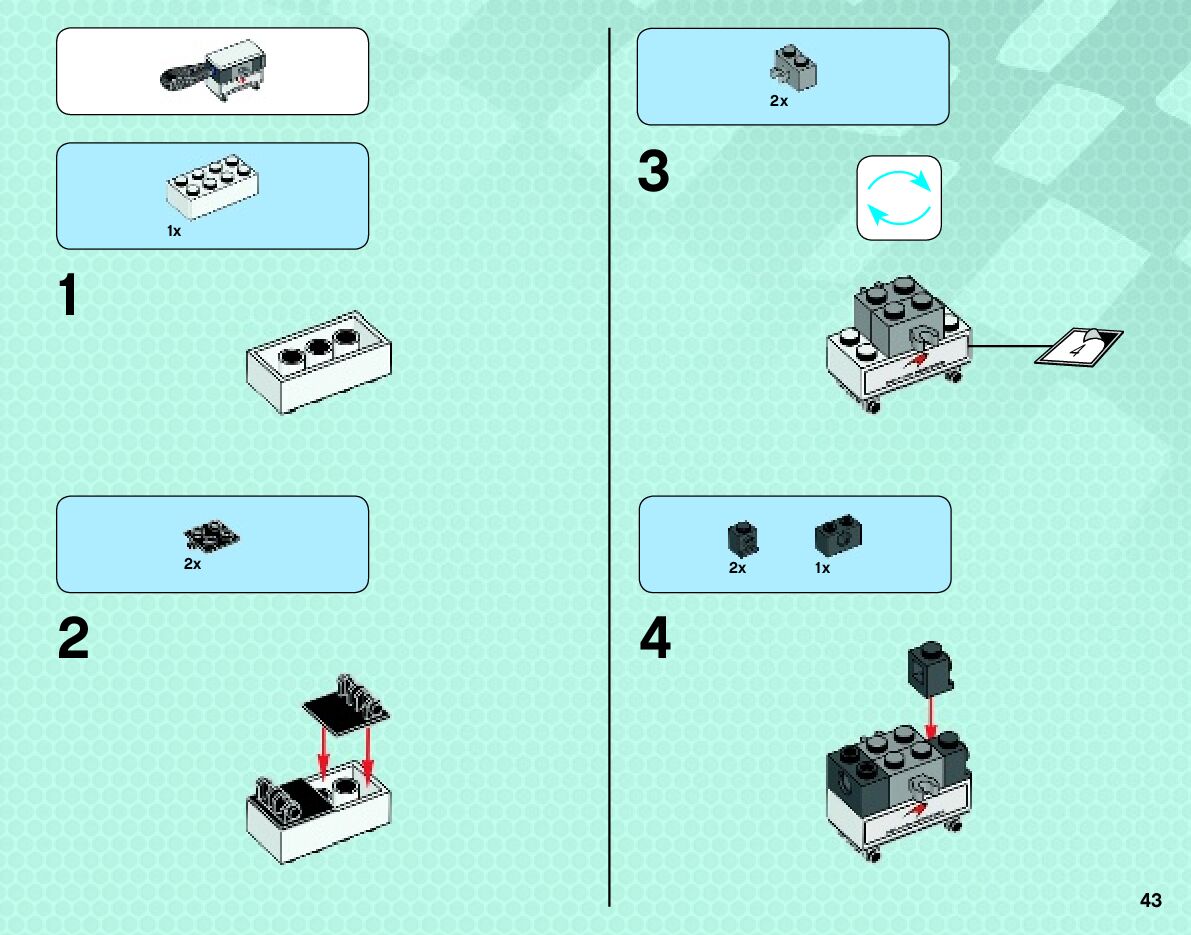 1x

1

2x

2

2x

3

4

2x

1x

4

43