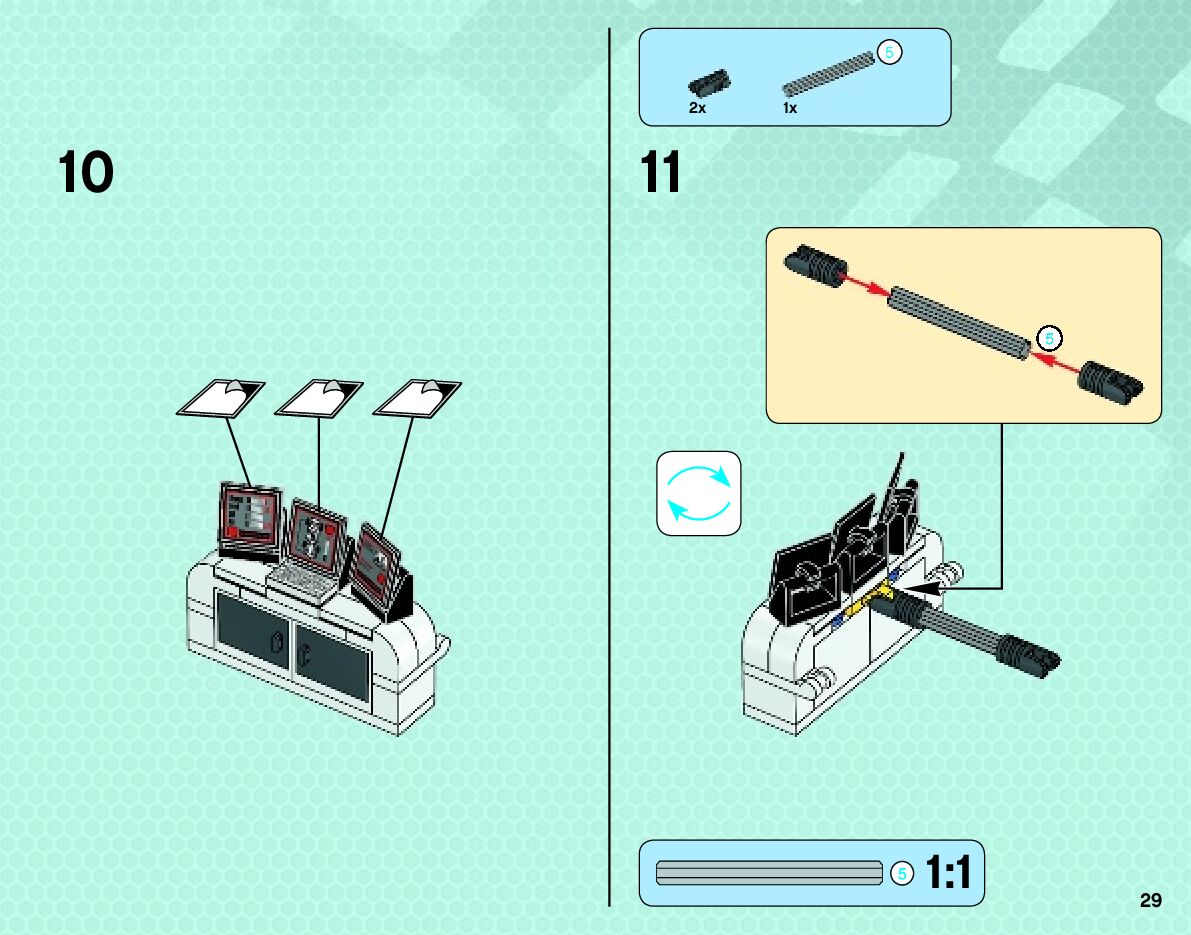 10

5

2x

1x

11

5

5

1:1

29