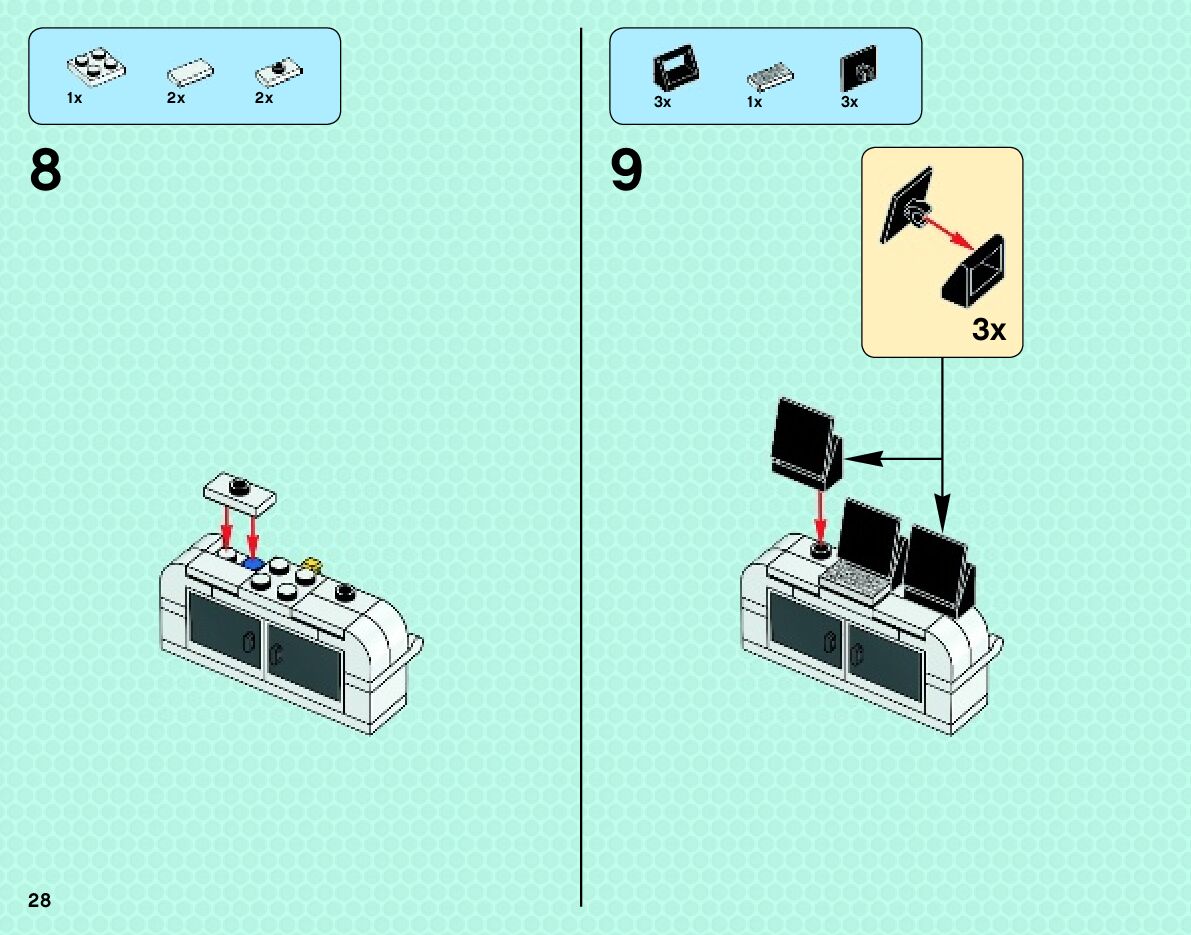 1x 2x 2x

8

3x 1x 3x

9

3x

28