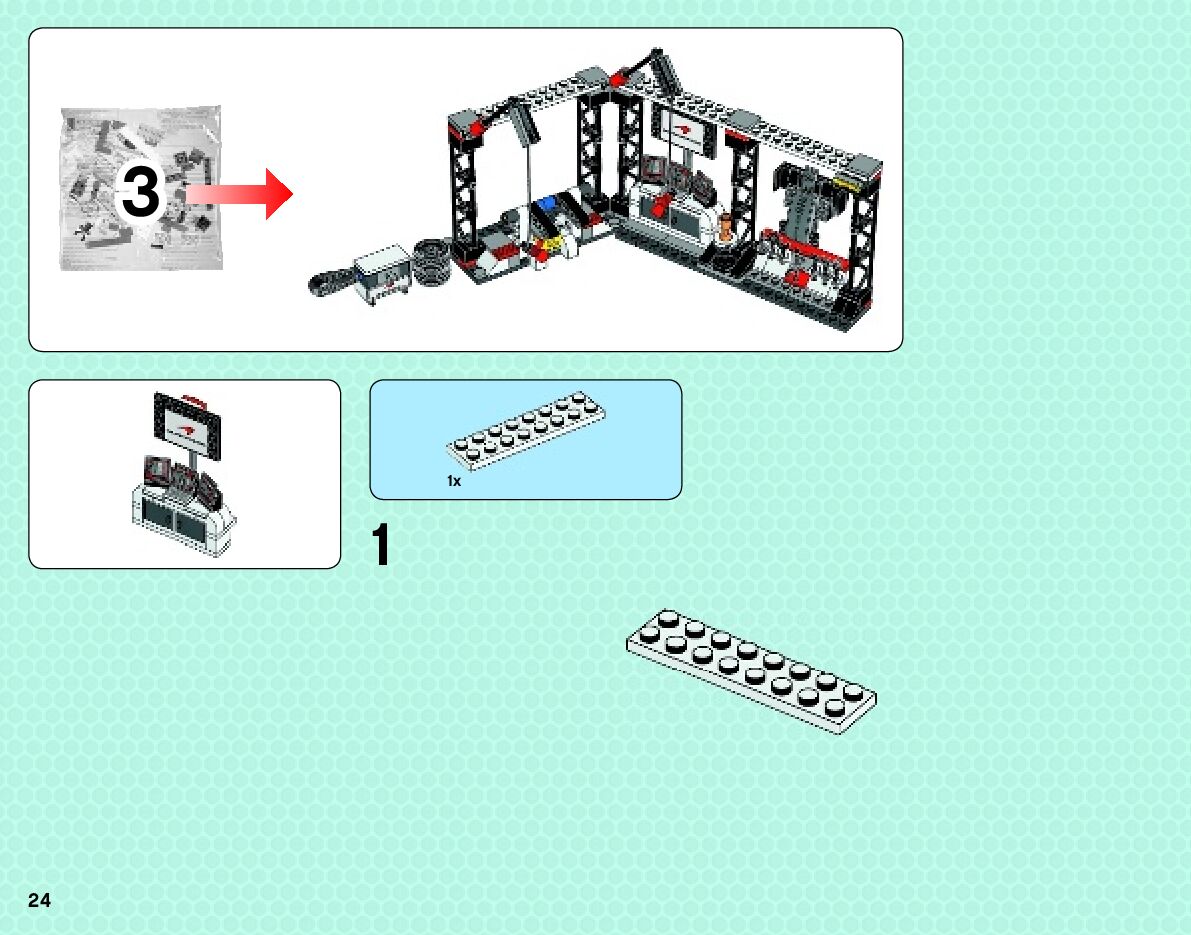 3

1x

1

24